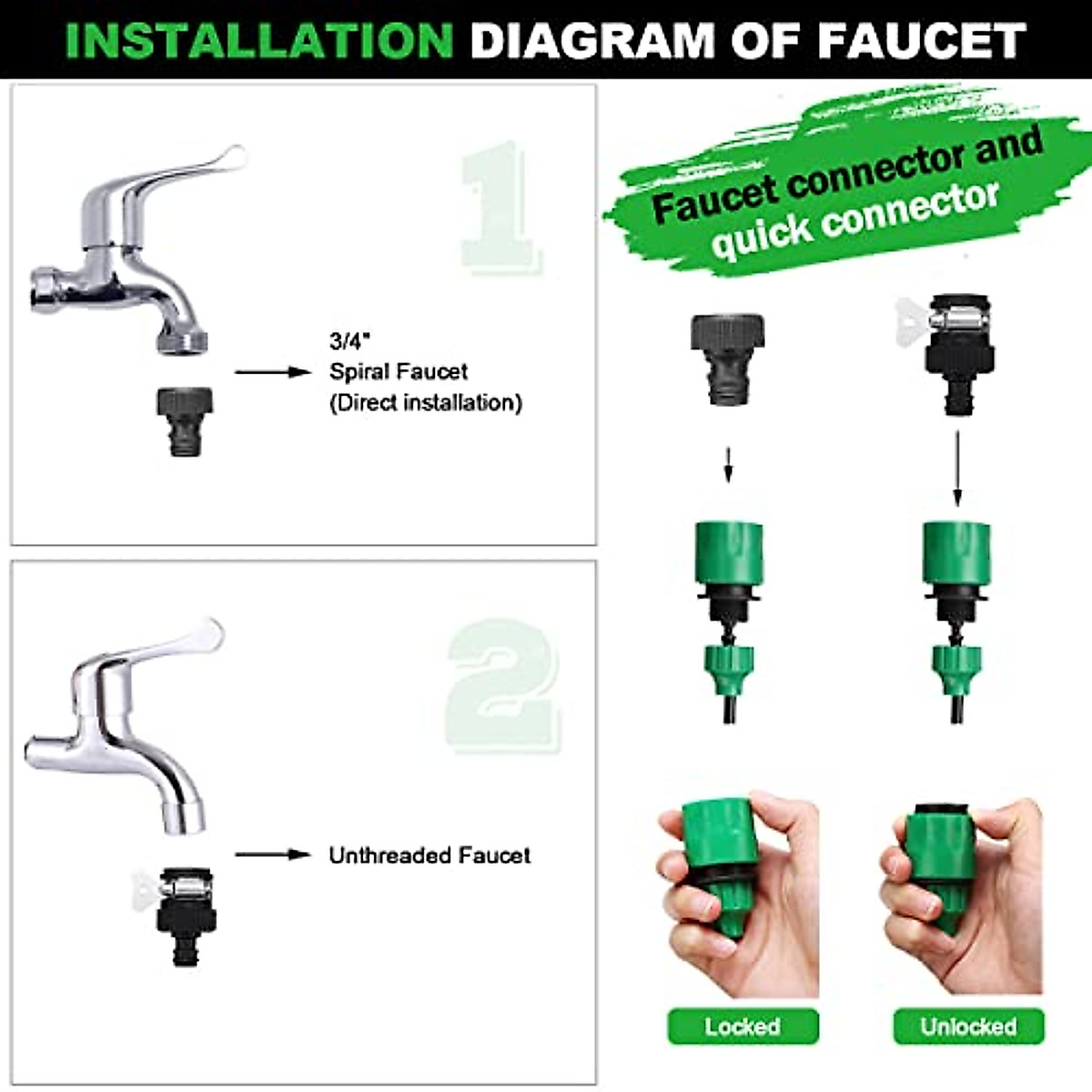 INSTALLATION DIAGRAM OF FAUCET

1

3/4"
Spiral Faucet
(Direct installation)

2

Unthreaded Faucet

Faucet connector and quick connector

Locked

Unlocked