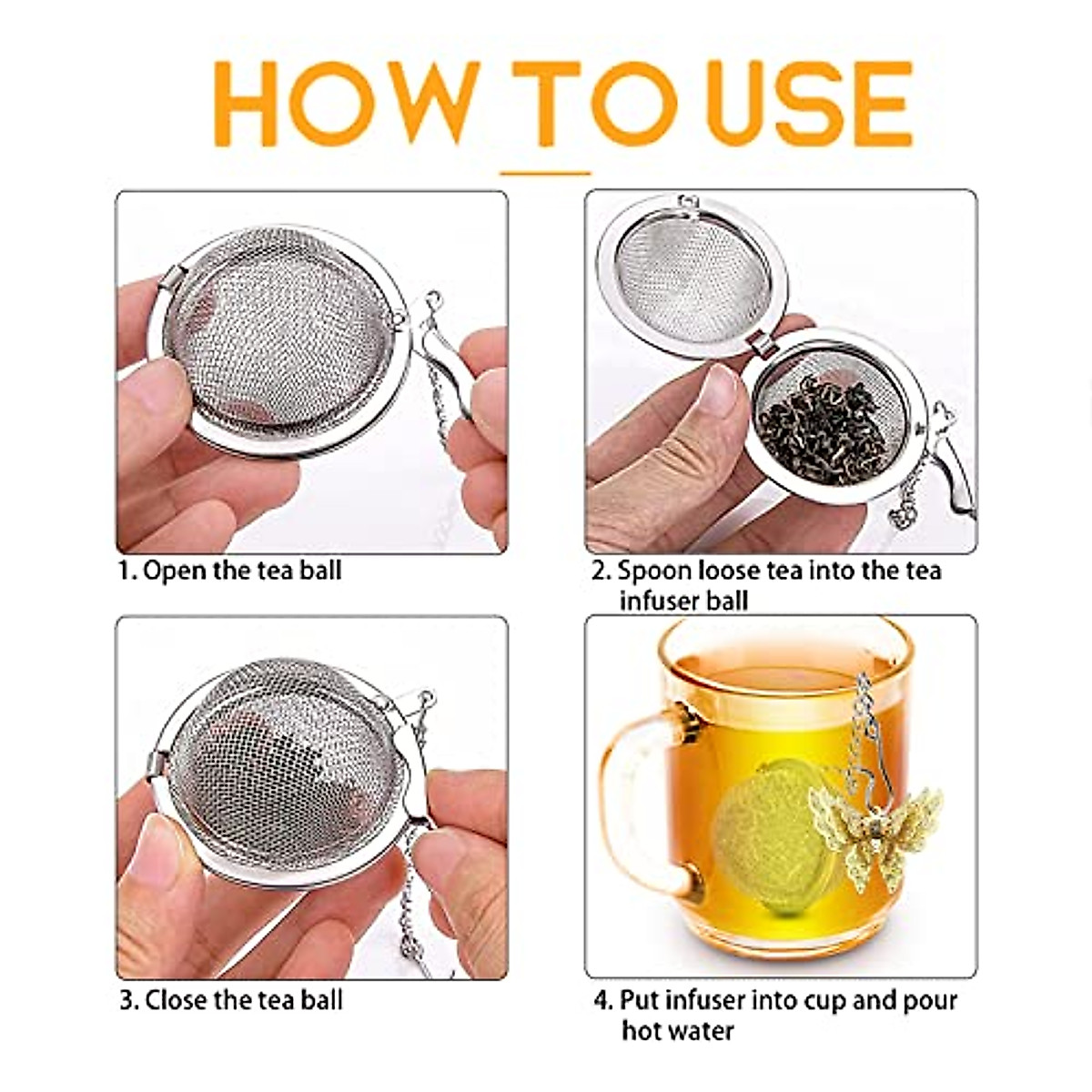 HOW TO USE

1. Open the tea ball

2. Spoon loose tea into the tea infuser ball

3. Close the tea ball

4. Put infuser into cup and pour hot water