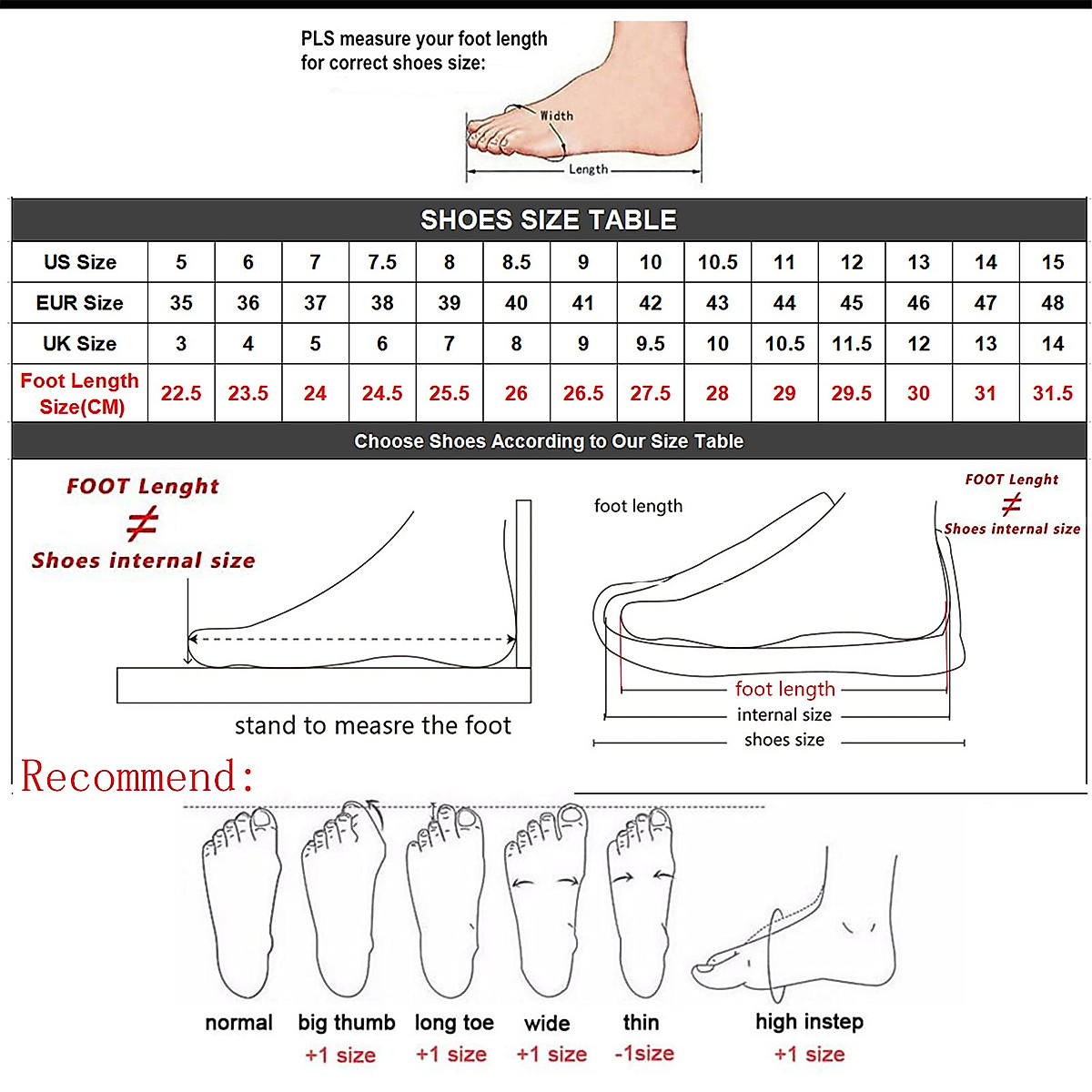 PLS measure your foot length for correct shoes size:

Width

Length

SHOES SIZE TABLE

| US Size | 5 | 6 | 7 | 7.5 | 8 | 8.5 | 9 | 10 | 10.5 | 11 | 12 | 13 | 14 | 15 |
|---|---|---|---|---|---|---|---|---|---|---|---|---|---|---|
| EUR Size | 35 | 36 | 37 | 38 | 39 | 40 | 41 | 42 | 43 | 44 | 45 | 46 | 47 | 48 |
| UK Size | 3 | 4 | 5 | 6 | 7 | 8 | 9 | 9.5 | 10 | 10.5 | 11.5 | 12 | 13 | 14 |
| Foot Length Size(CM) | 22.5 | 23.5 | 24 | 24.5 | 25.5 | 26 | 26.5 | 27.5 | 28 | 29 | 29.5 | 30 | 31 | 31.5 |

Choose Shoes According to Our Size Table

FOOT Lenght
≠
Shoes internal size

stand to measre the foot

foot length

FOOT Lenght
≠
Shoes internal size

foot length
internal size
shoes size

Recommend:

normal
big thumb
+1 size
long toe
+1 size
wide
+1 size
thin
-1size
high instep
+1 size