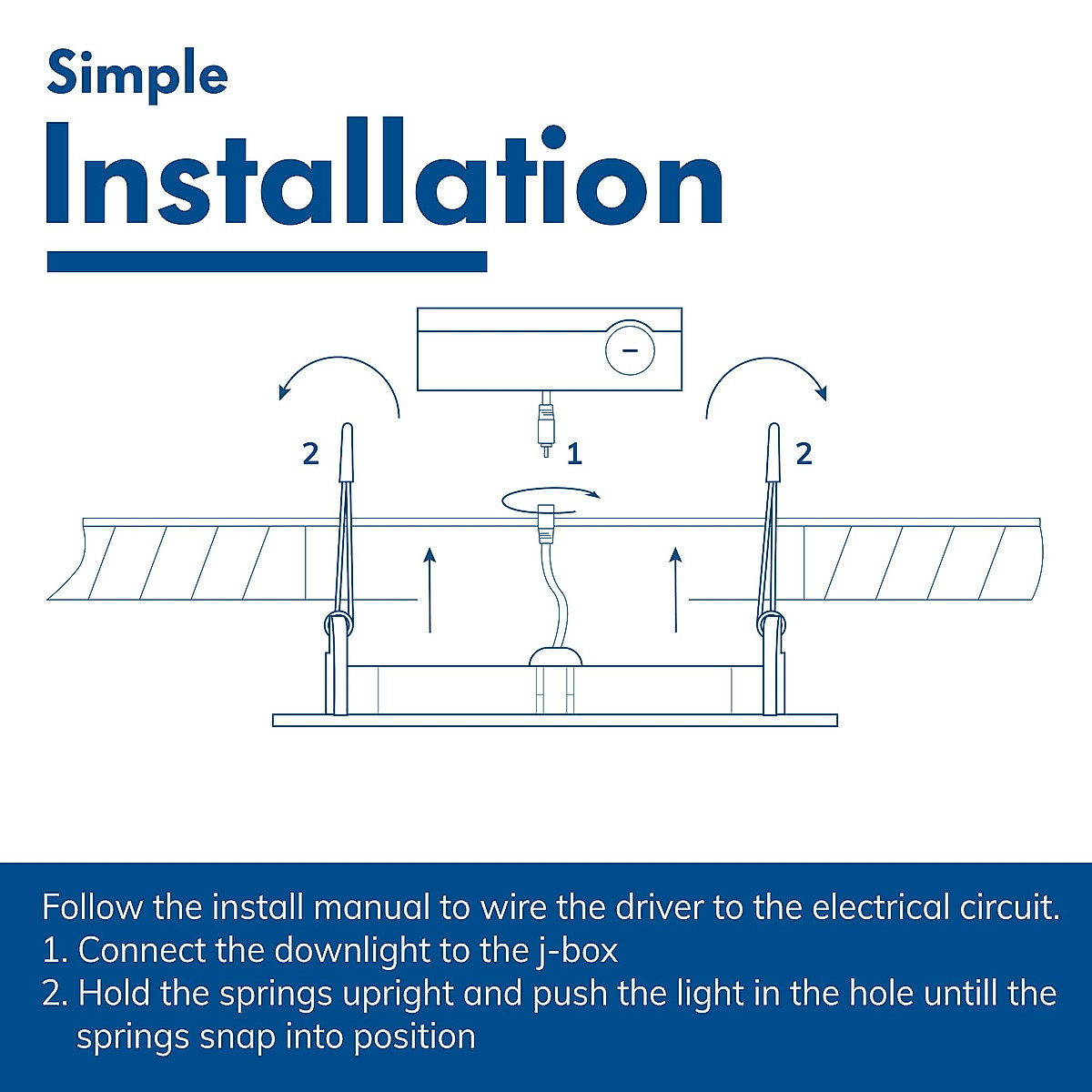 Simple
Installation

2

1

2

Follow the install manual to wire the driver to the electrical circuit.
1. Connect the downlight to the j-box
2. Hold the springs upright and push the light in the hole untill the springs snap into position