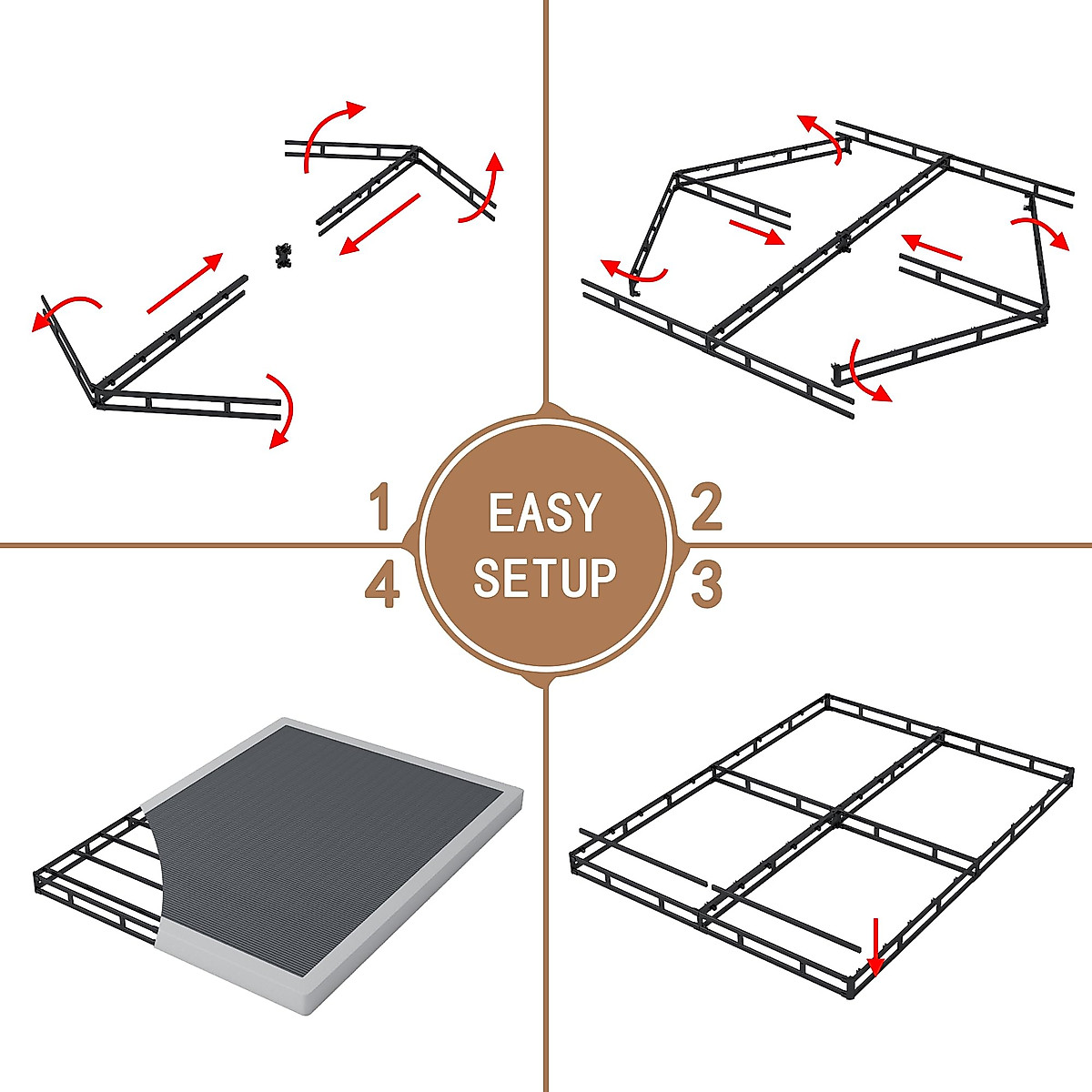 1
EASY
SETUP
2
4
3