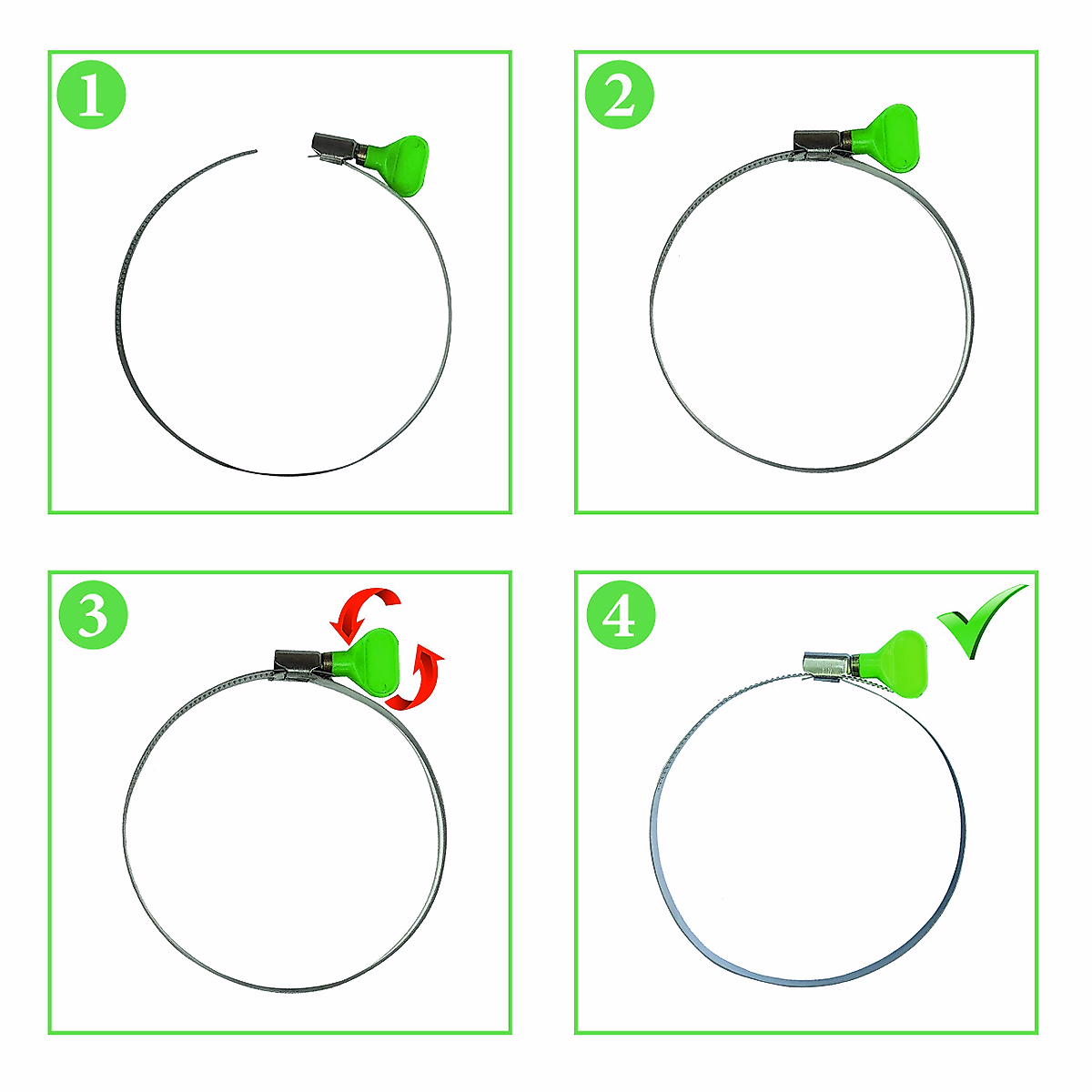 1

2

3

4