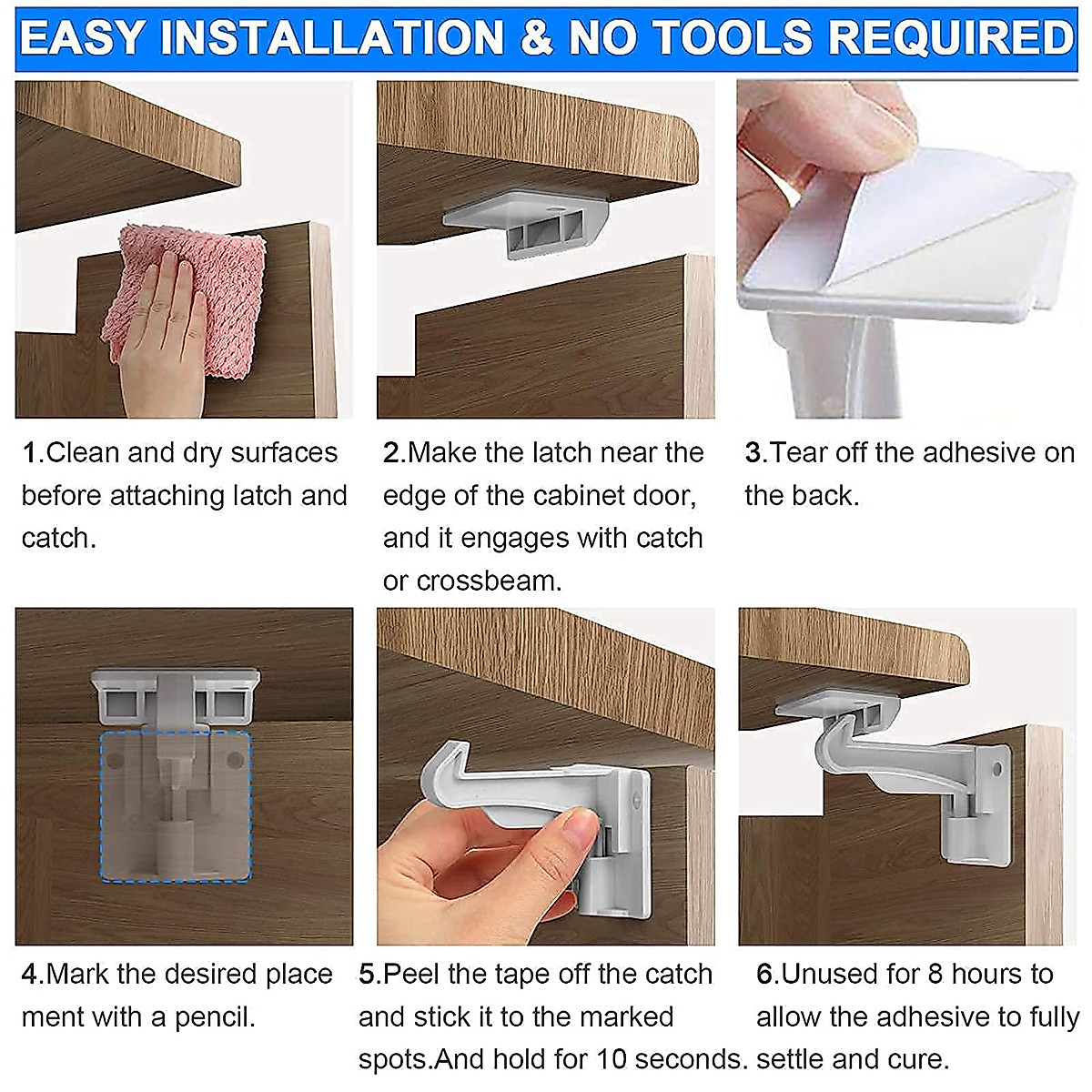 EASY INSTALLATION & NO TOOLS REQUIRED

1.Clean and dry surfaces before attaching latch and catch.

2.Make the latch near the edge of the cabinet door, and it engages with catch or crossbeam.

3.Tear off the adhesive on the back.

4.Mark the desired place ment with a pencil.

5.Peel the tape off the catch and stick it to the marked spots.And hold for 10 seconds.

6.Unused for 8 hours to allow the adhesive to fully settle and cure.