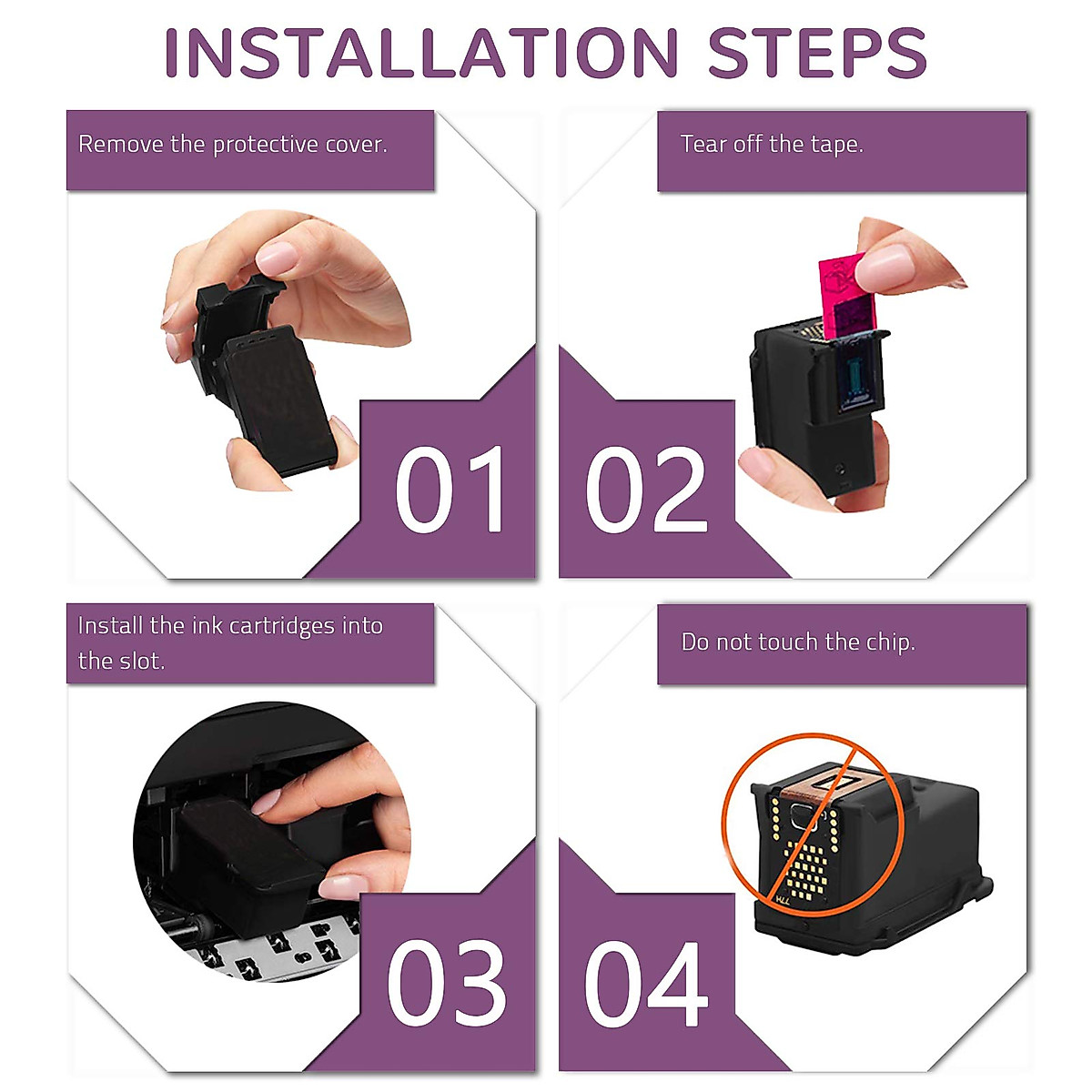 INSTALLATION STEPS

Remove the protective cover.

01

Tear off the tape.

02

Install the ink cartridges into the slot.

03

Do not touch the chip.

04