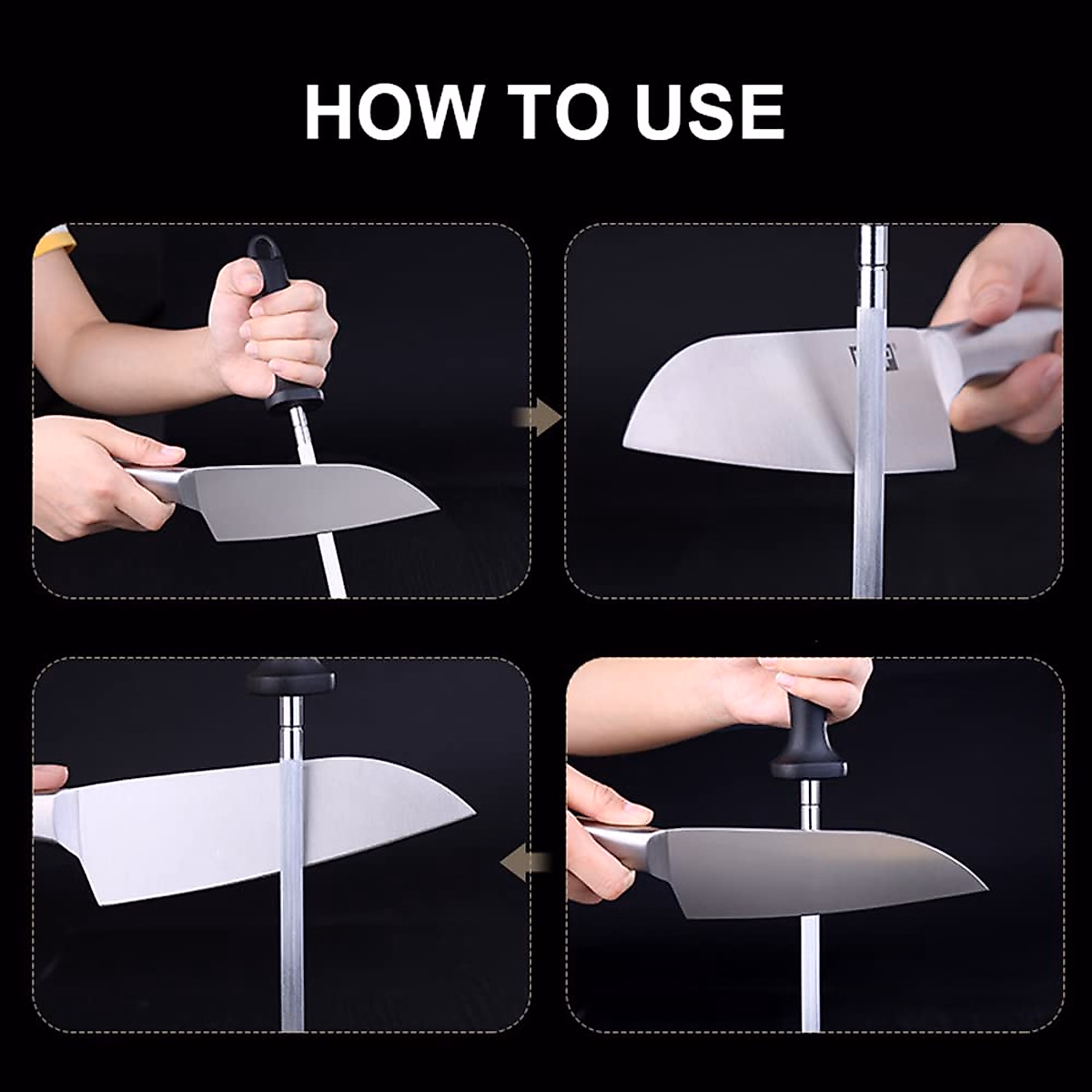 HOW TO USE