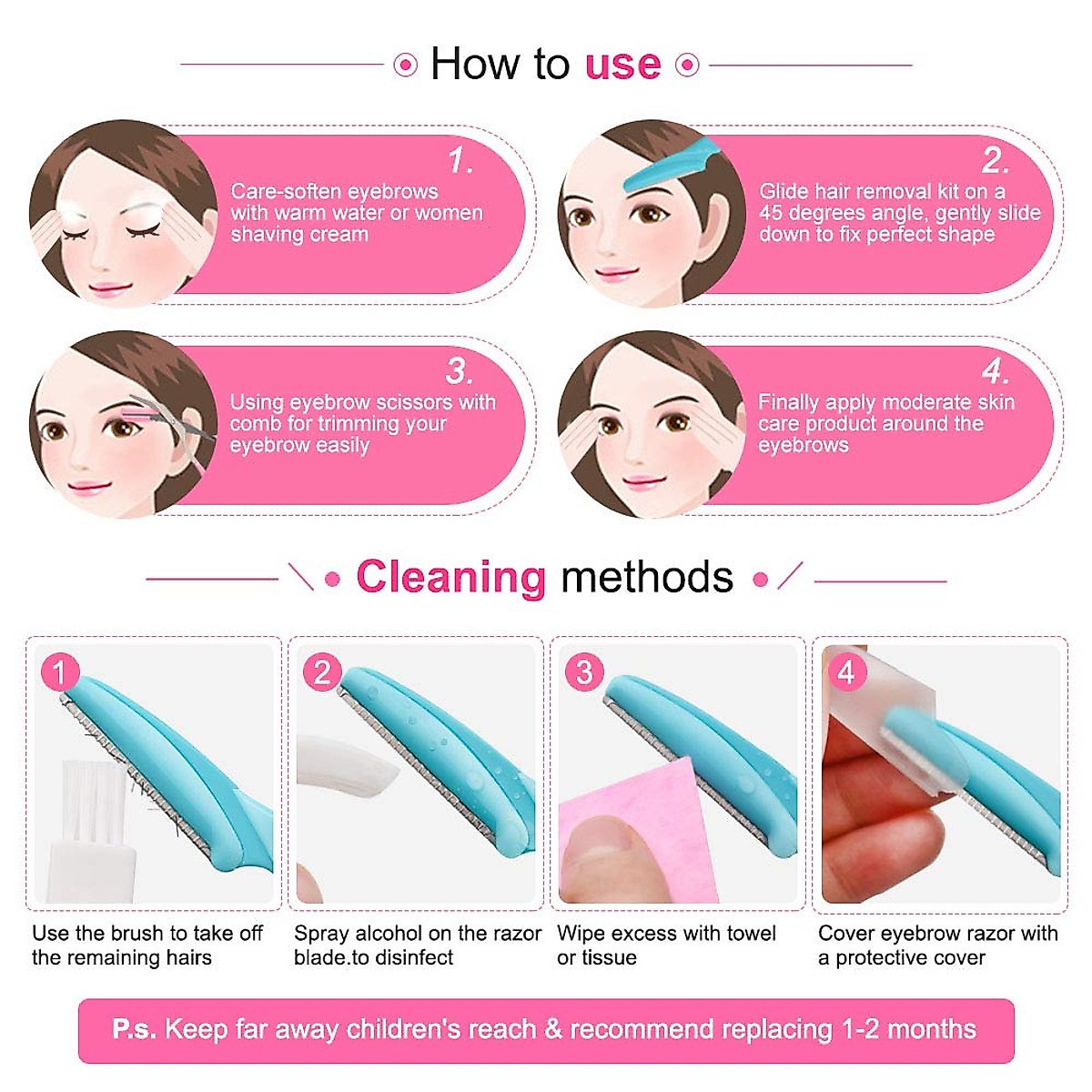 How to use

1.
Care-soften eyebrows with warm water or women shaving cream

2.
Glide hair removal kit on a 45 degrees angle, gently slide down to fix perfect shape

3.
Using eyebrow scissors with comb for trimming your eyebrow easily

4.
Finally apply moderate skin care product around the eyebrows

Cleaning methods

1
Use the brush to take off the remaining hairs

2
Spray alcohol on the razor blade.to disinfect

3
Wipe excess with towel or tissue

4
Cover eyebrow razor with a protective cover

P.s. Keep far away children's reach & recommend replacing 1-2 months