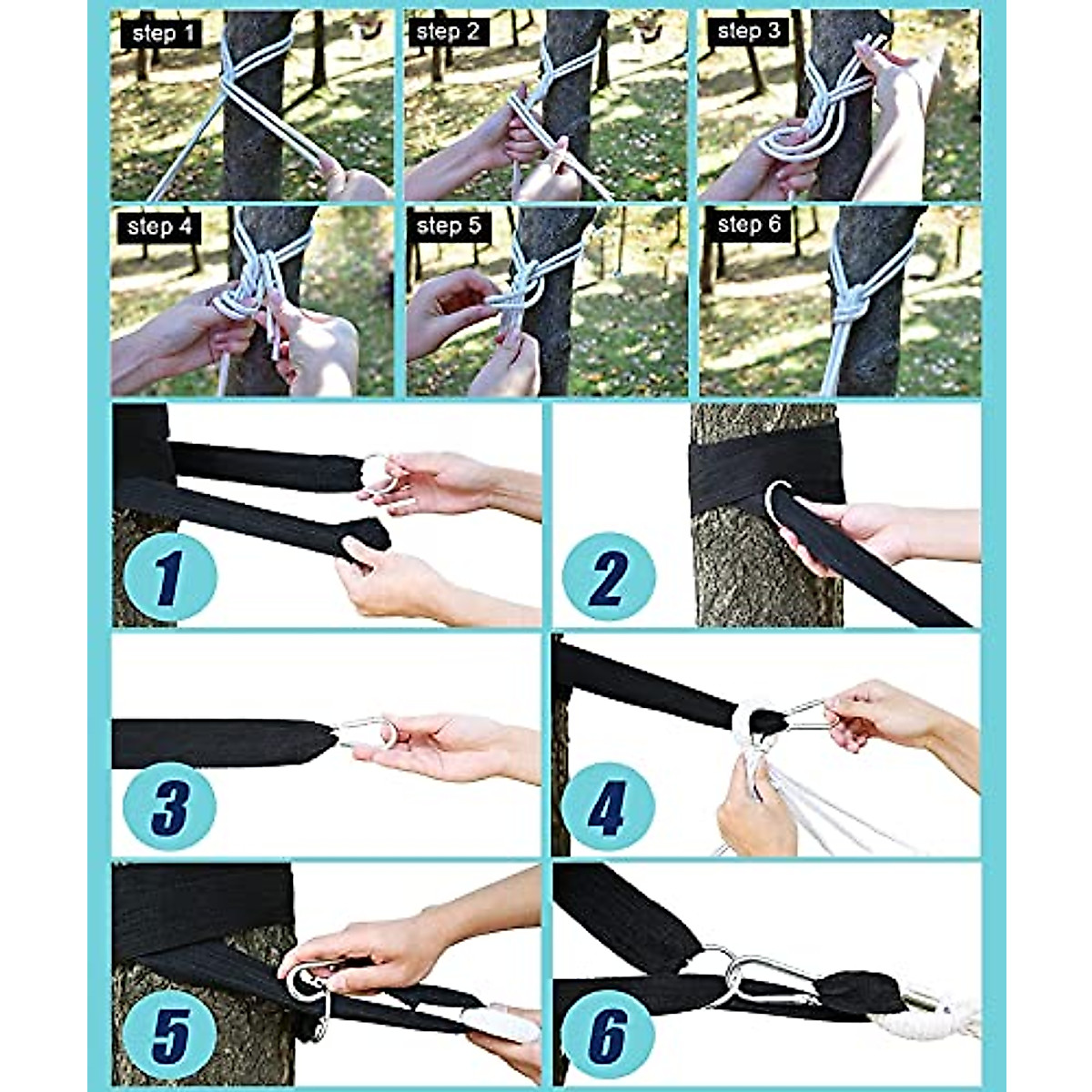 step 1
step 2
step 3
step 4
step 5
step 6
1
2
3
4
5
6