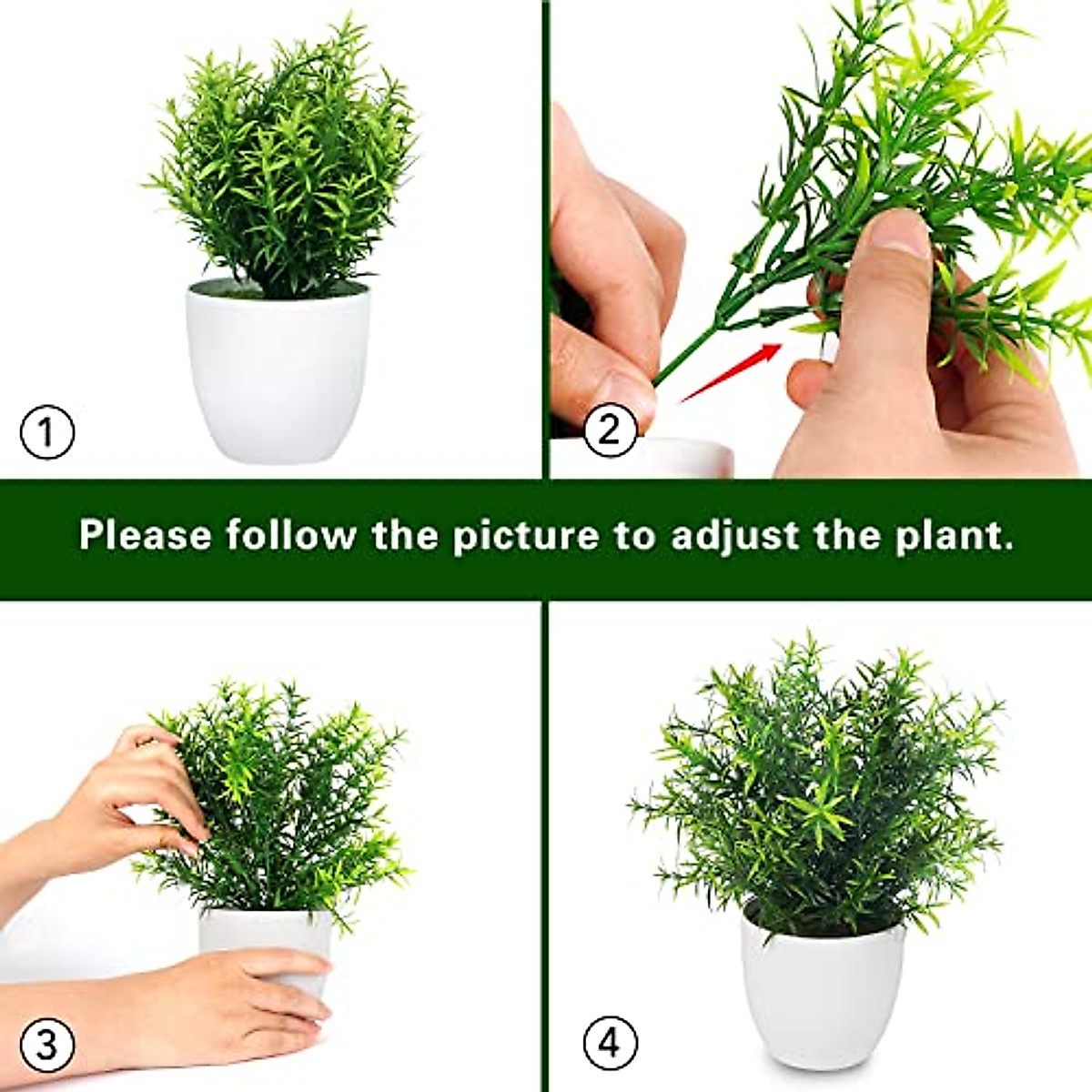 1

2

Please follow the picture to adjust the plant.

3

4