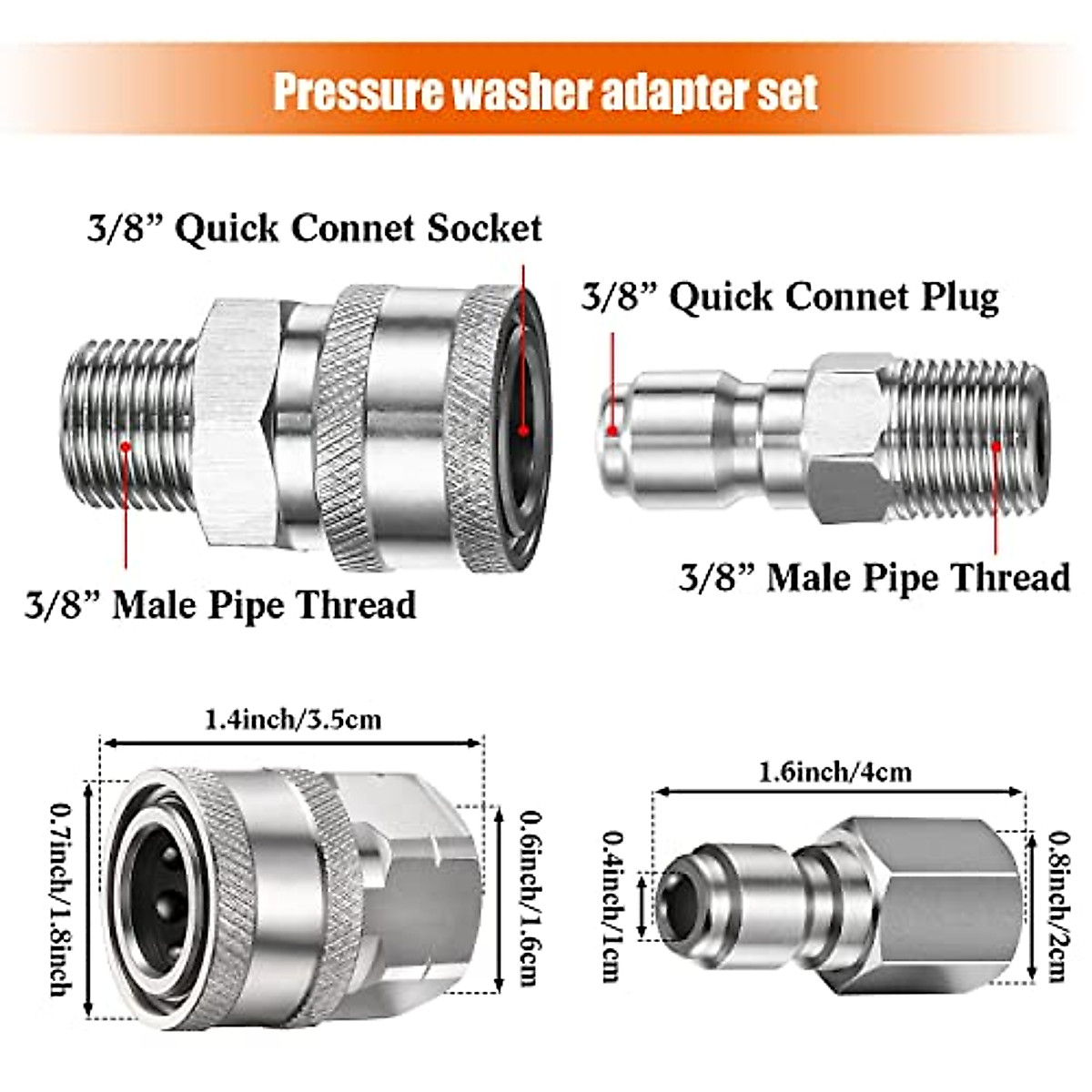 Pressure washer adapter set

3/8” Quick Connet Socket

3/8” Quick Connet Plug

3/8” Male Pipe Thread

3/8” Male Pipe Thread

1.4inch/3.5cm

0.7inch/1.8inch

0.6inch/1.6cm

1.6inch/4cm

0.4inch/1cm

0.8inch/2cm