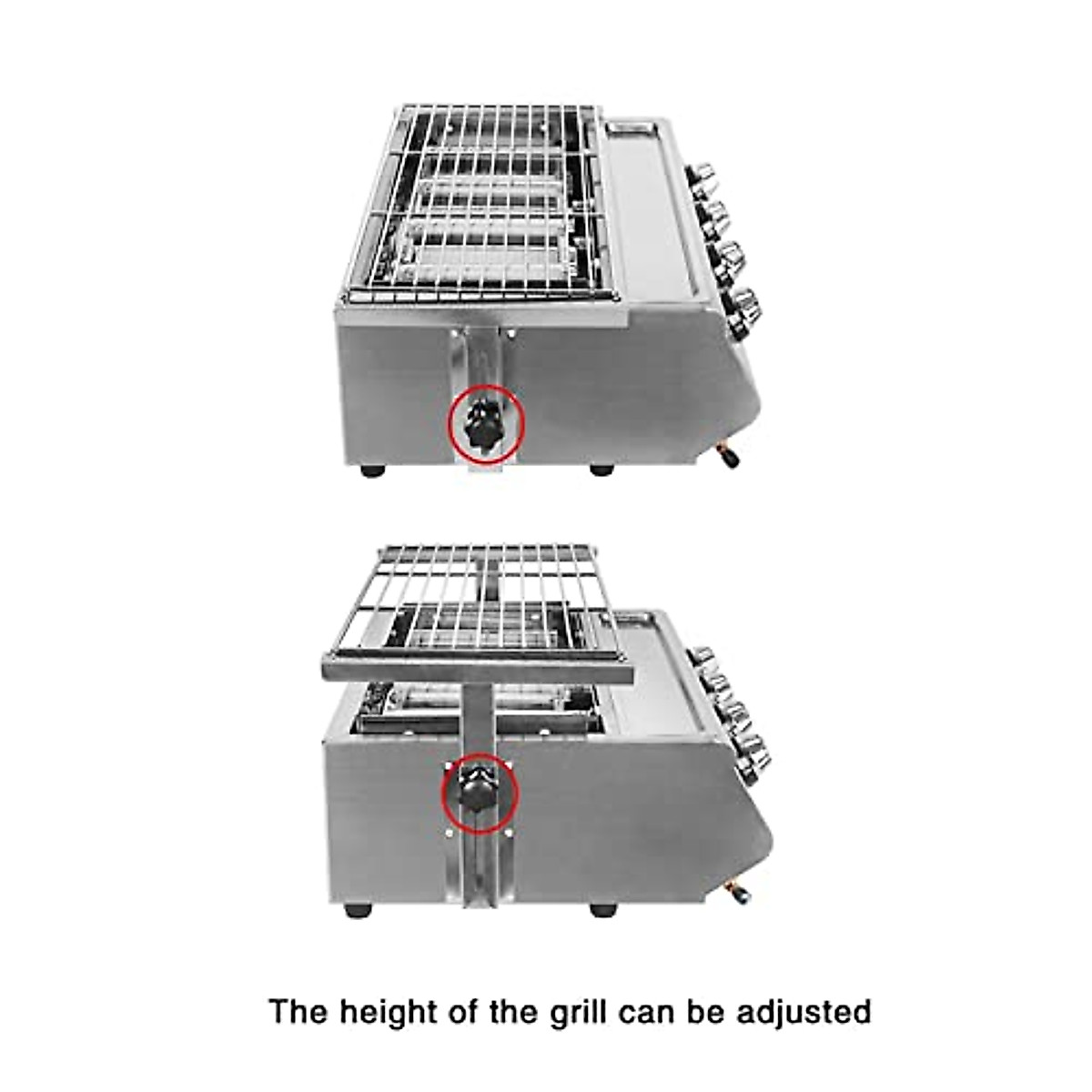 The height of the grill can be adjusted