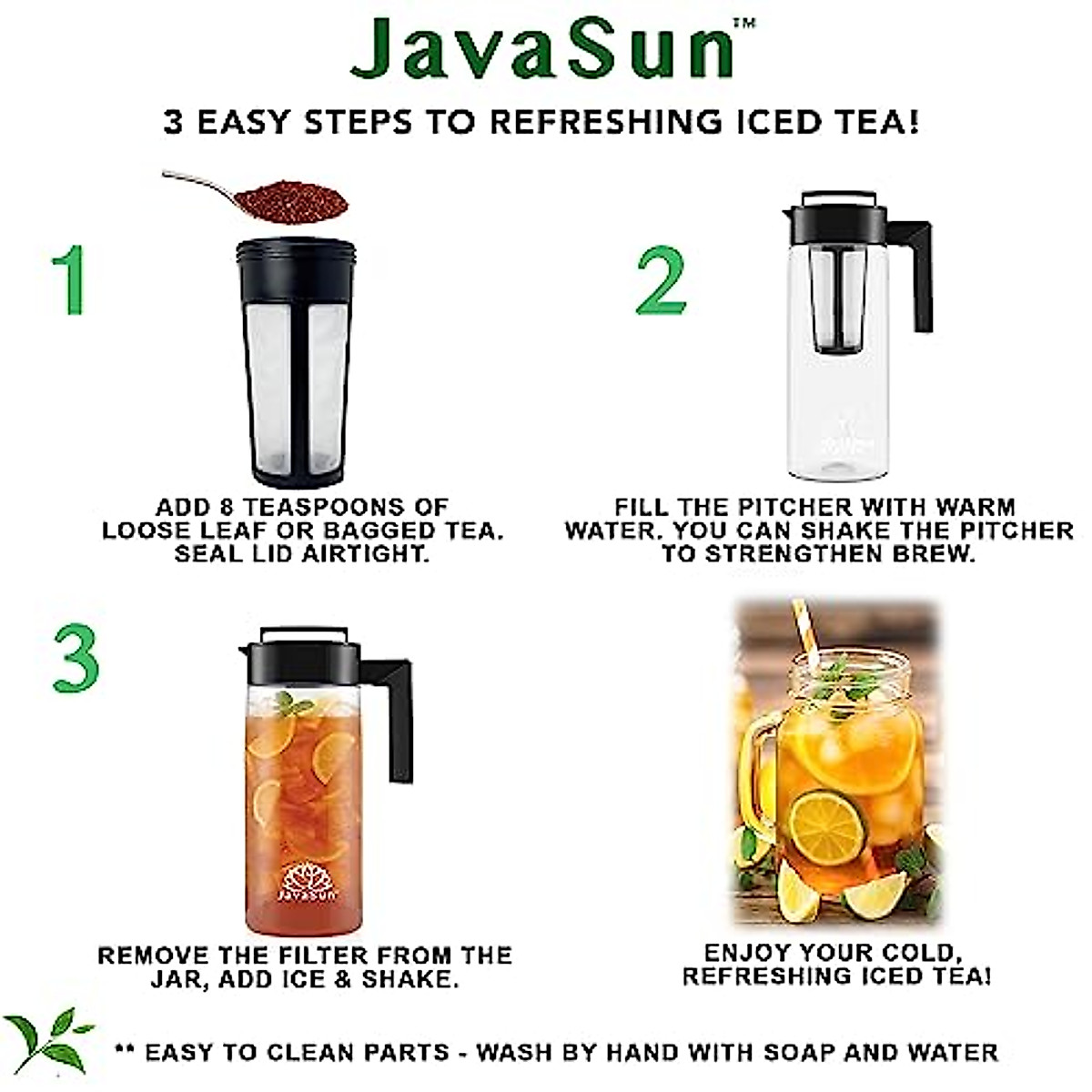 JavaSun™

3 EASY STEPS TO REFRESHING ICED TEA!

1

ADD 8 TEASPOONS OF LOOSE LEAF OR BAGGED TEA. SEAL LID AIRTIGHT.

2

FILL THE PITCHER WITH WARM WATER. YOU CAN SHAKE THE PITCHER TO STRENGTHEN BREW.

3

JavaSun

REMOVE THE FILTER FROM THE JAR, ADD ICE & SHAKE.

ENJOY YOUR COLD, REFRESHING ICED TEA!

** EASY TO CLEAN PARTS - WASH BY HAND WITH SOAP AND WATER