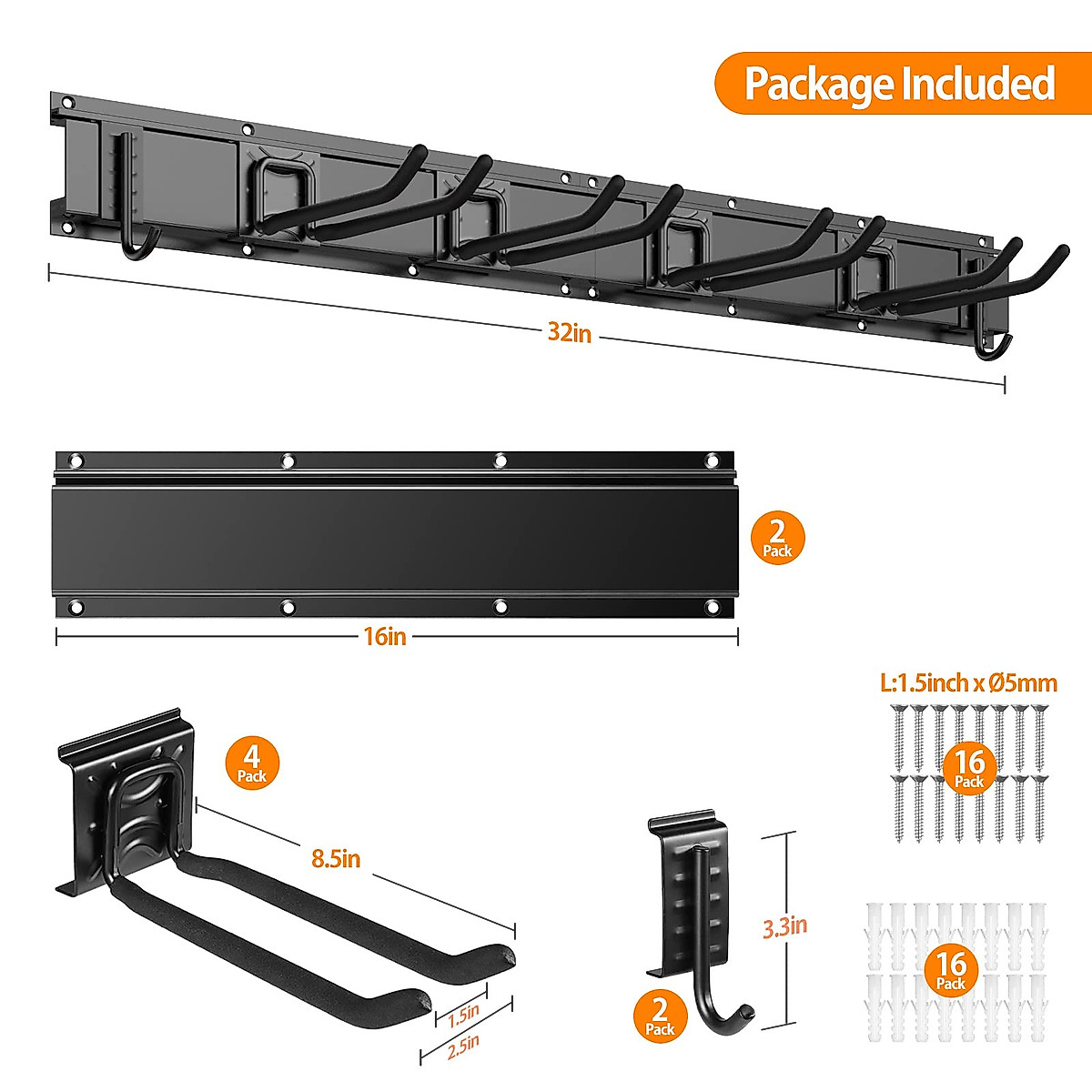 Package Included

32in

2 Pack

16in

L:1.5inch x Ø5mm

16 Pack

4 Pack

8.5in

1.5in

2.5in

3.3in

2 Pack

16 Pack