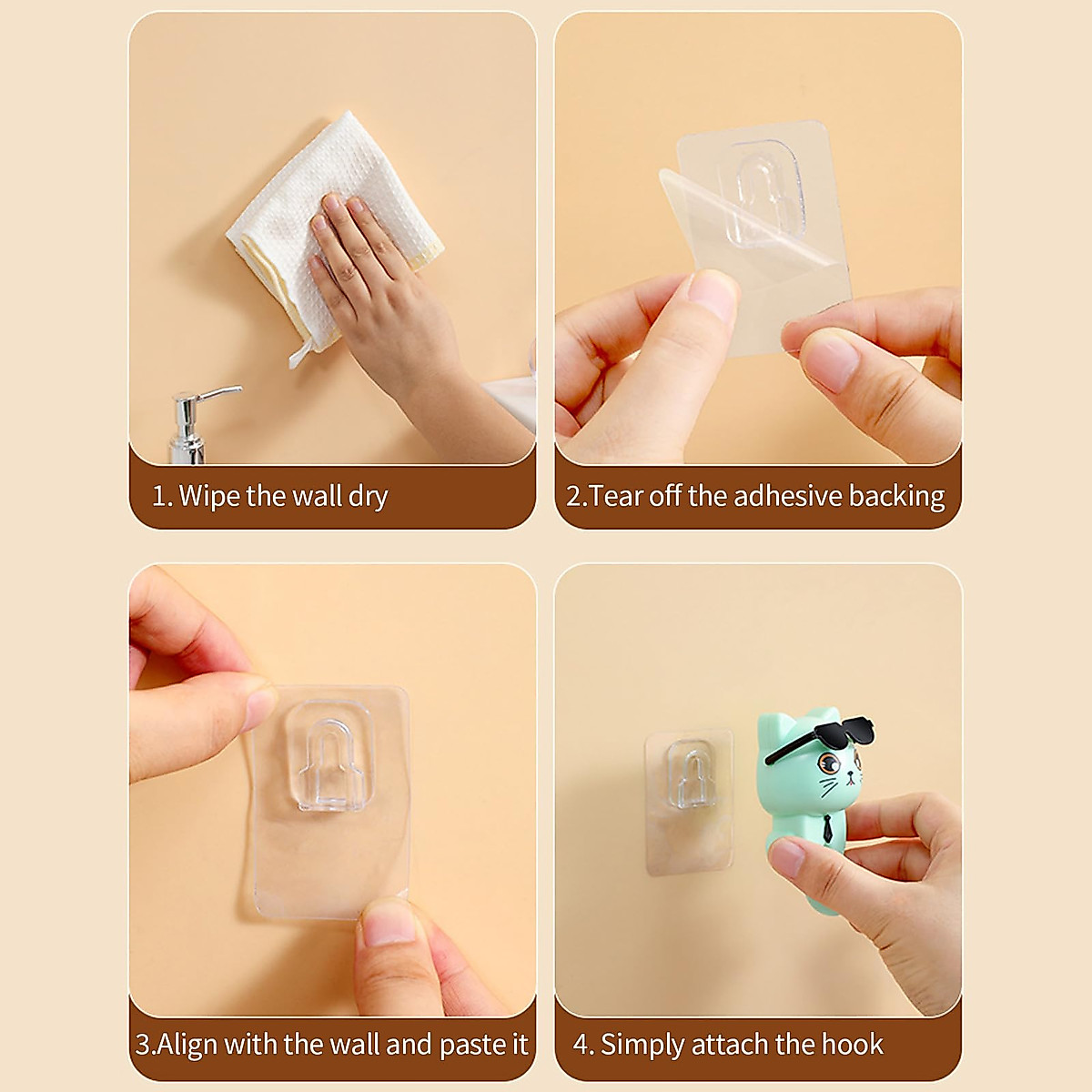 1. Wipe the wall dry

2.Tear off the adhesive backing

3.Align with the wall and paste it

4. Simply attach the hook