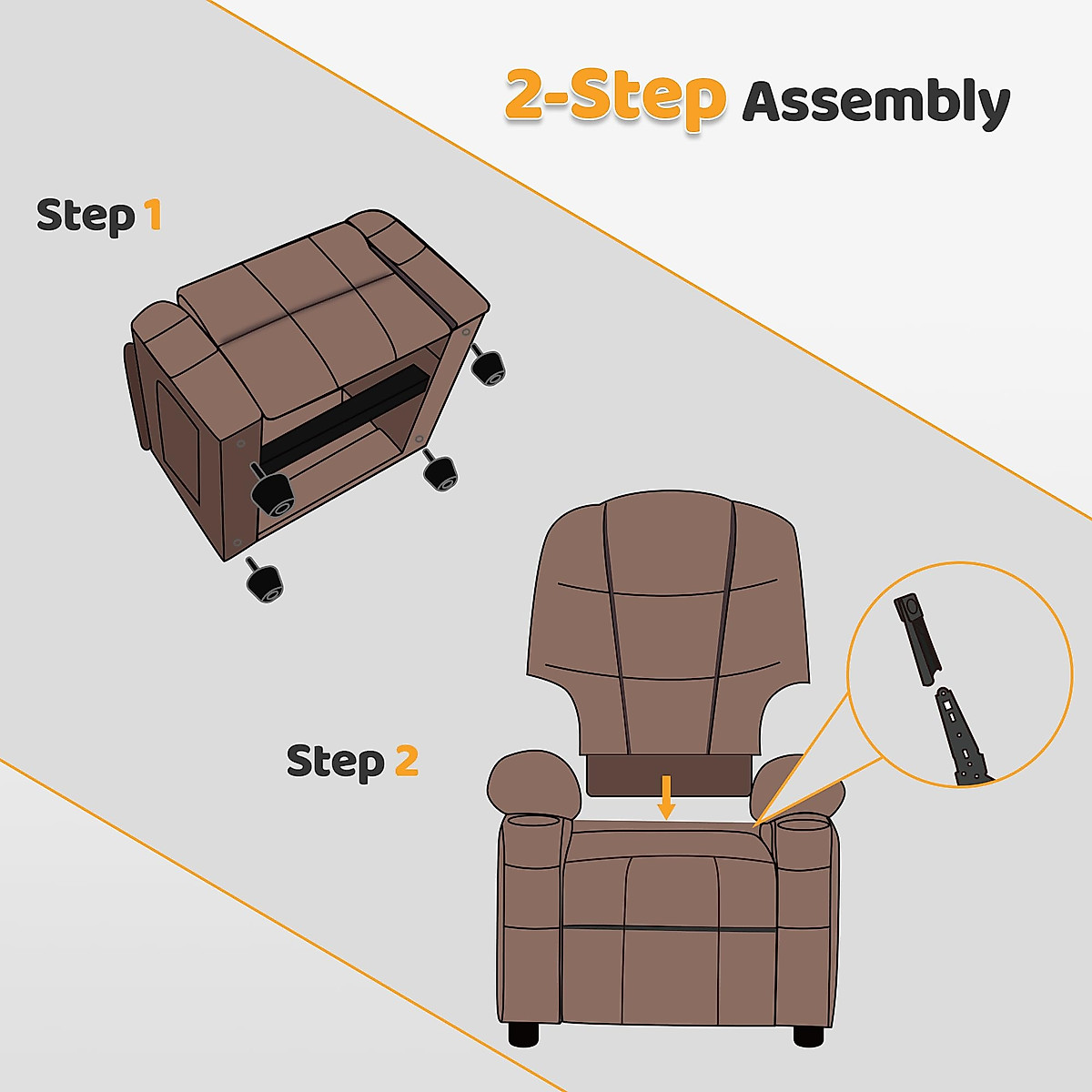 2-Step Assembly

Step 1

Step 2