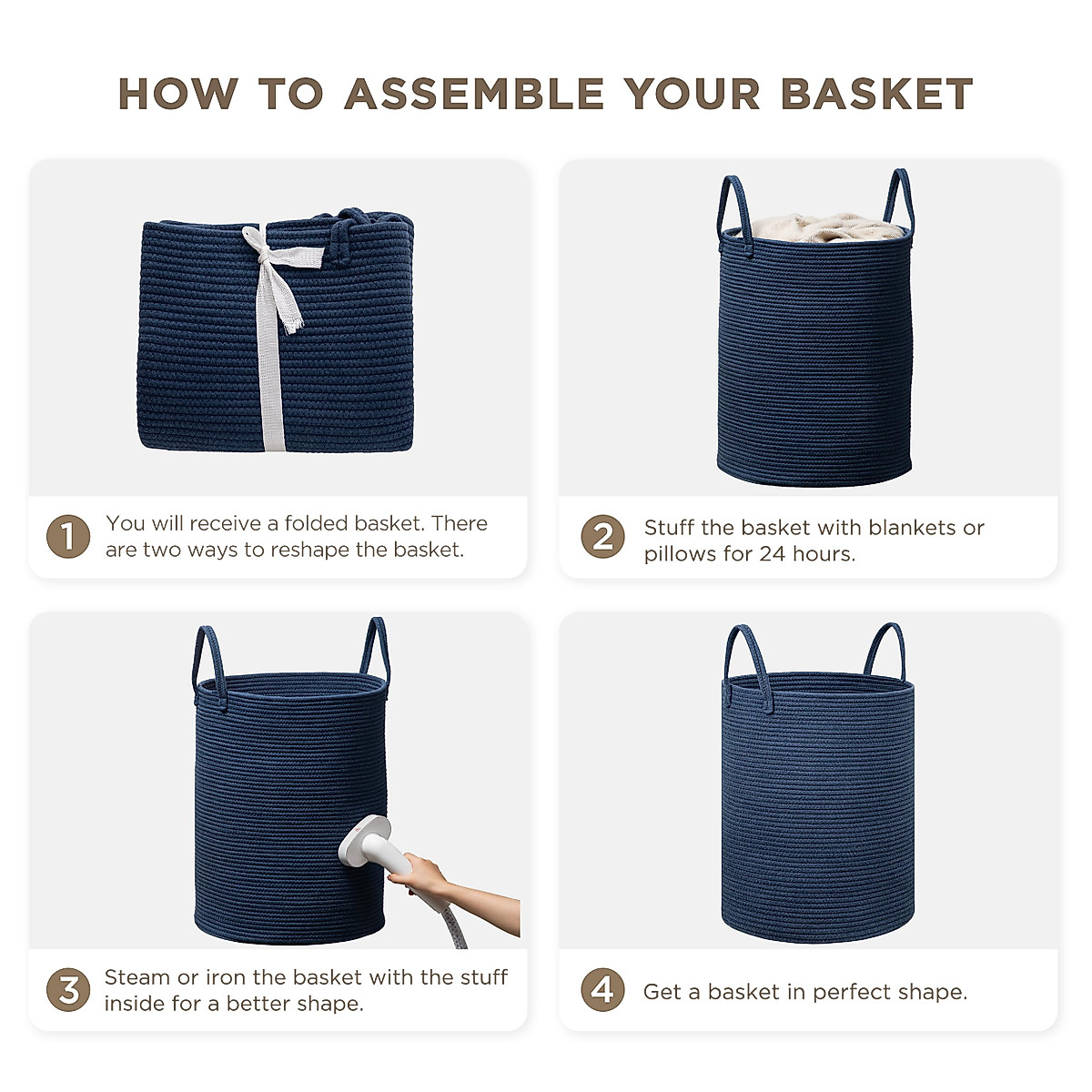 HOW TO ASSEMBLE YOUR BASKET

1 You will receive a folded basket. There are two ways to reshape the basket.

2 Stuff the basket with blankets or pillows for 24 hours.

3 Steam or iron the basket with the stuff inside for a better shape.

4 Get a basket in perfect shape.