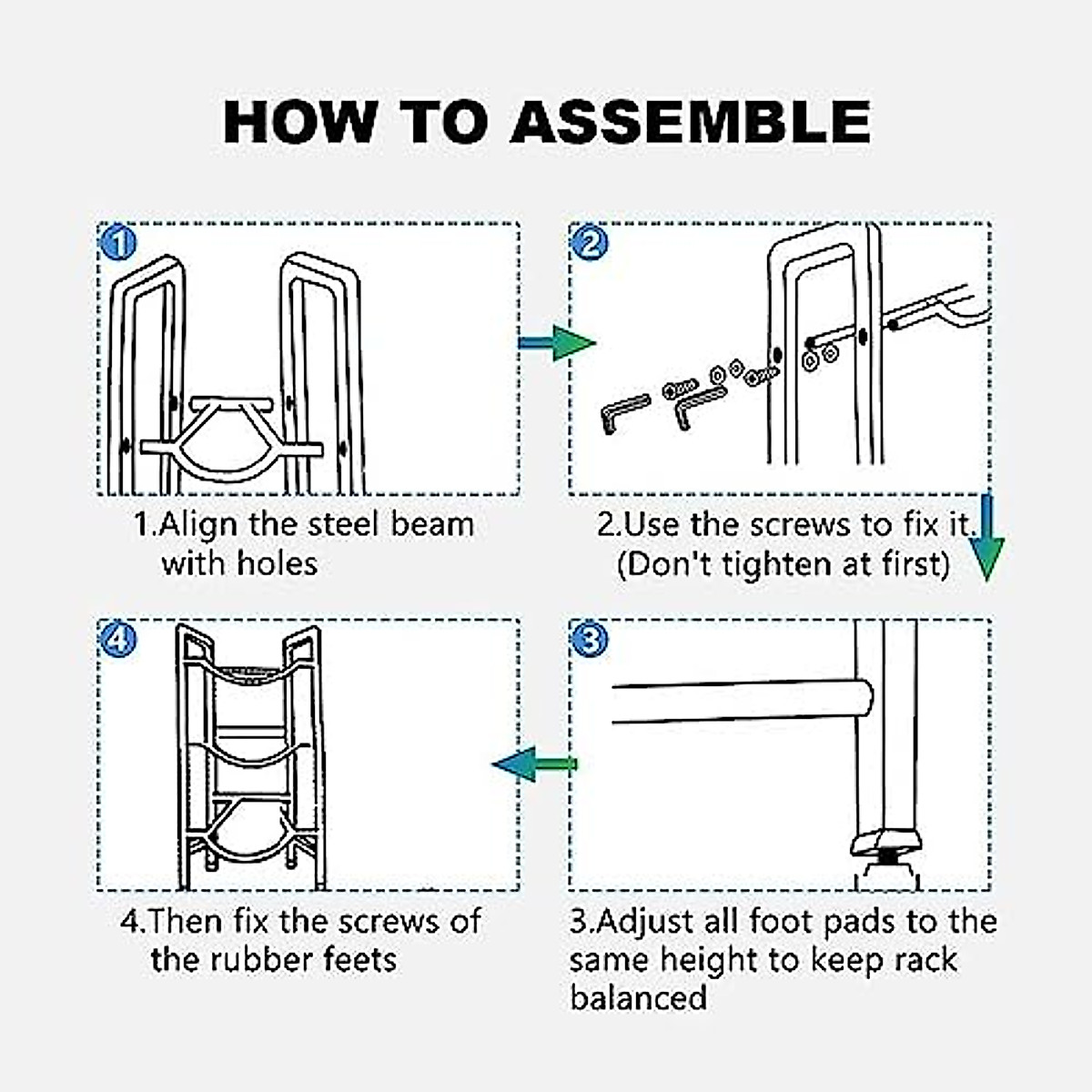 HOW TO ASSEMBLE

1

1.Align the steel beam with holes

2

2.Use the screws to fix it. (Don't tighten at first)

3

3.Adjust all foot pads to the same height to keep rack balanced

4

4.Then fix the screws of the rubber feets