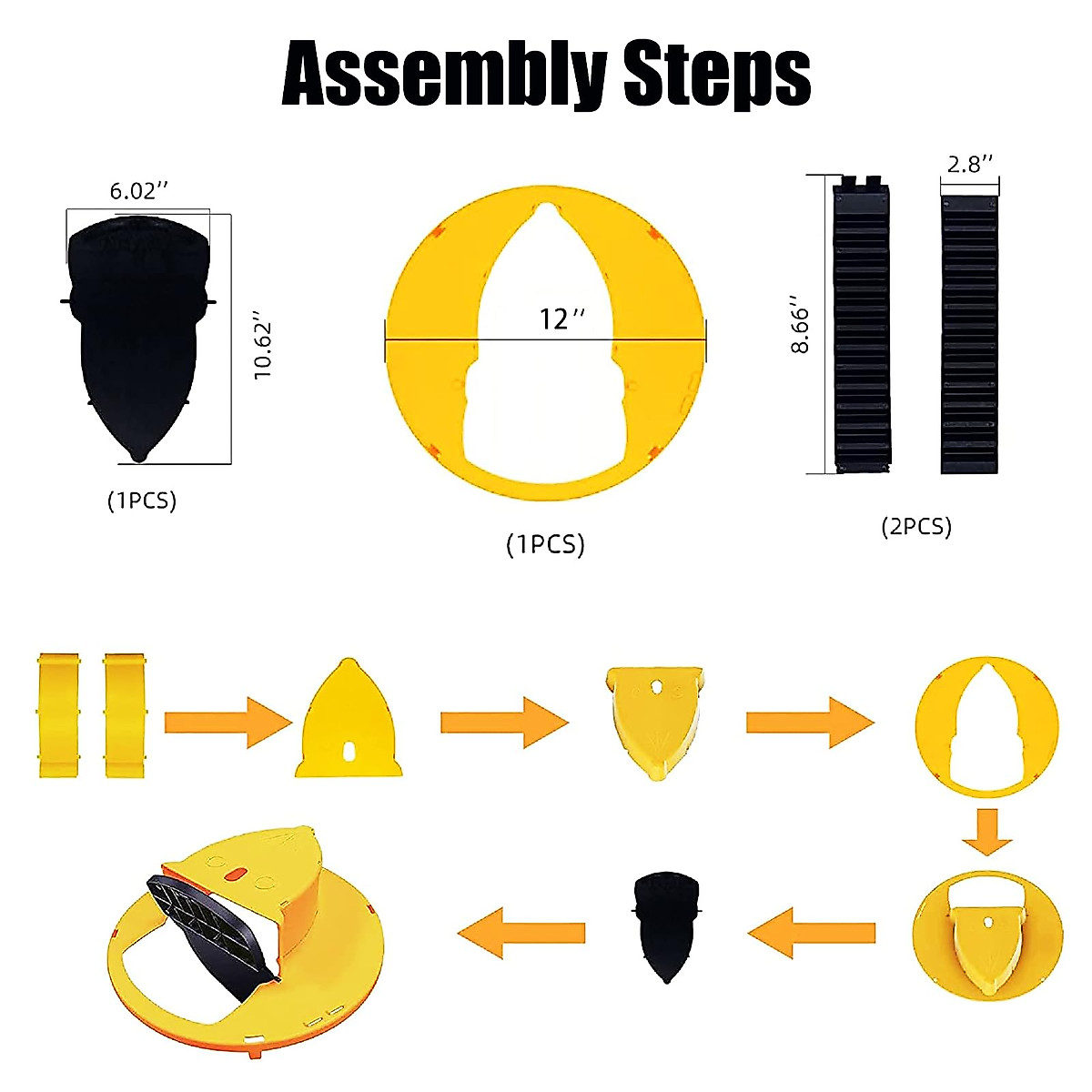 Assembly Steps

6.02''

10.62''

(1PCS)

12''

(1PCS)

2.8''

8.66''

(2PCS)