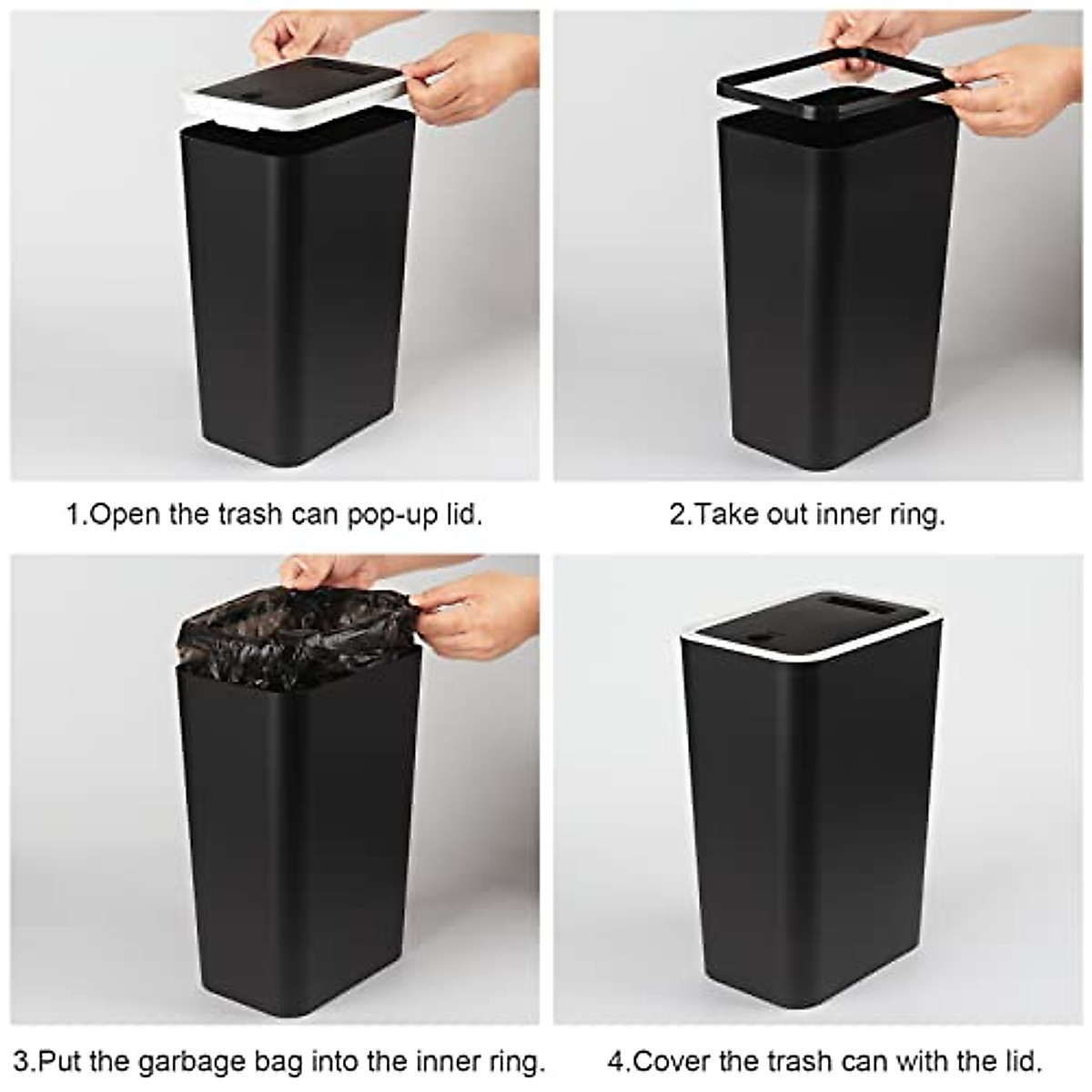 1.Open the trash can pop-up lid.

2.Take out inner ring.

3.Put the garbage bag into the inner ring.

4.Cover the trash can with the lid.