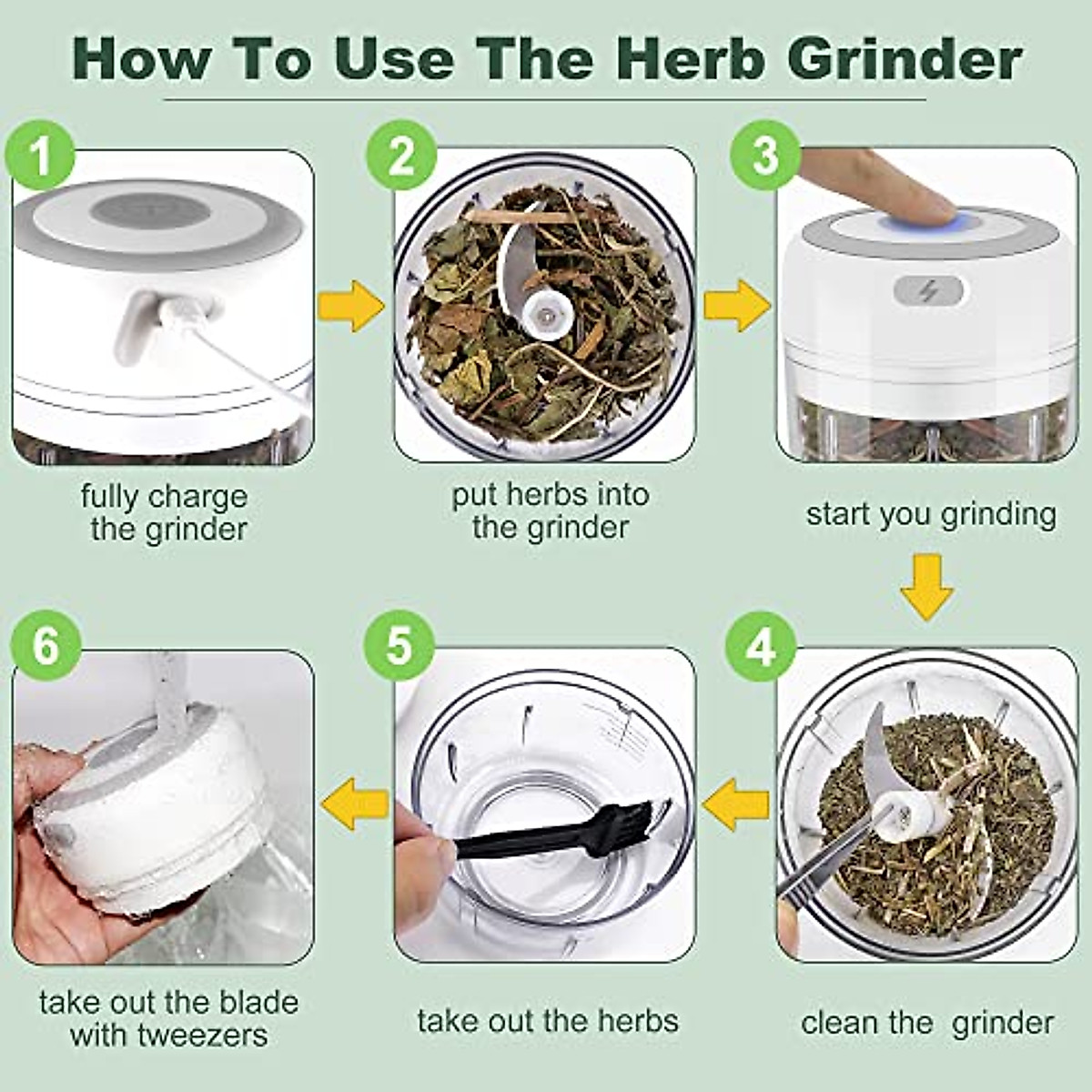 How To Use The Herb Grinder

1

fully charge the grinder

2

put herbs into the grinder

3

start you grinding

4

clean the grinder

5

take out the herbs

6

take out the blade with tweezers