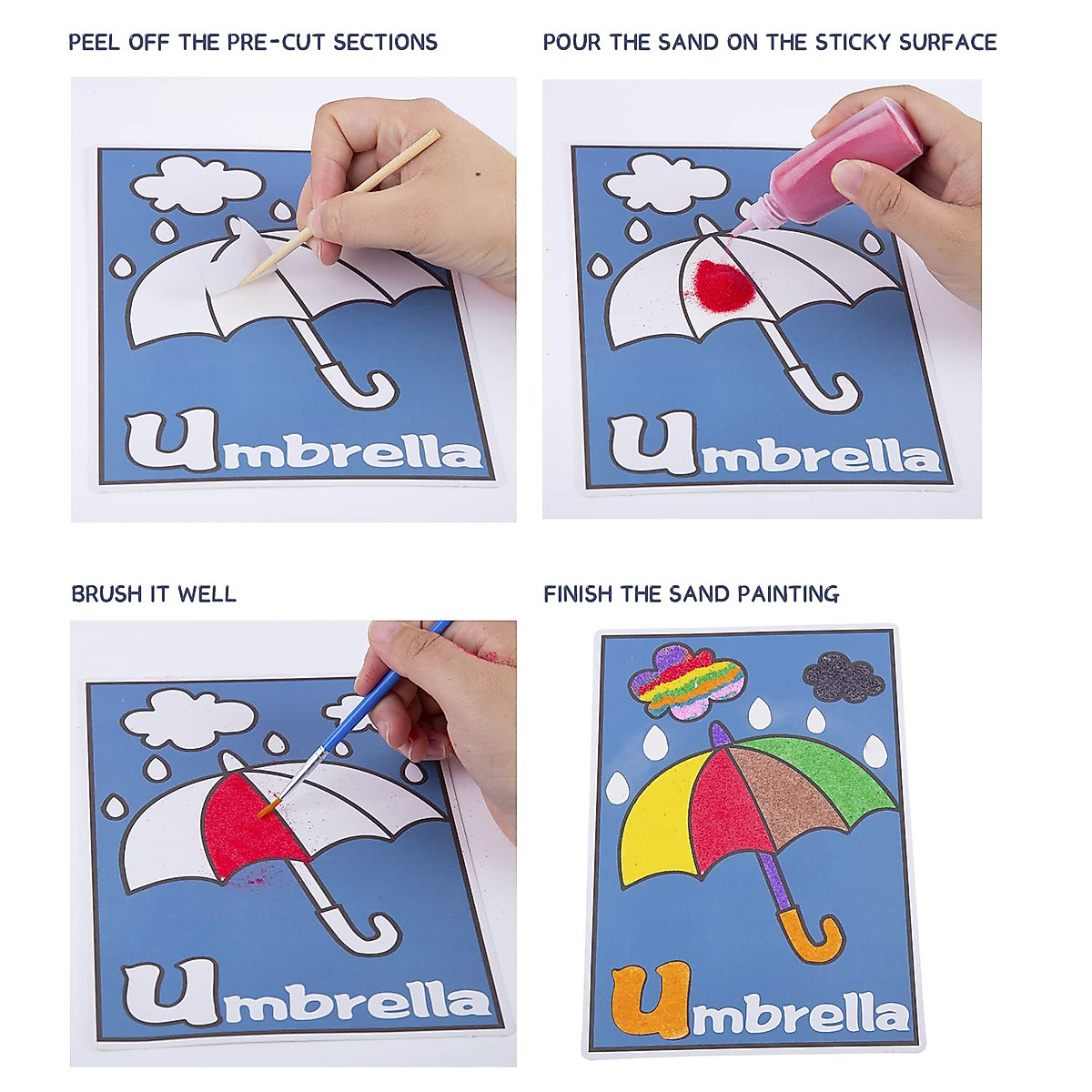 PEEL OFF THE PRE-CUT SECTIONS

Umbrella

POUR THE SAND ON THE STICKY SURFACE

Umbrella

BRUSH IT WELL

Umbrella

FINISH THE SAND PAINTING

Umbrella