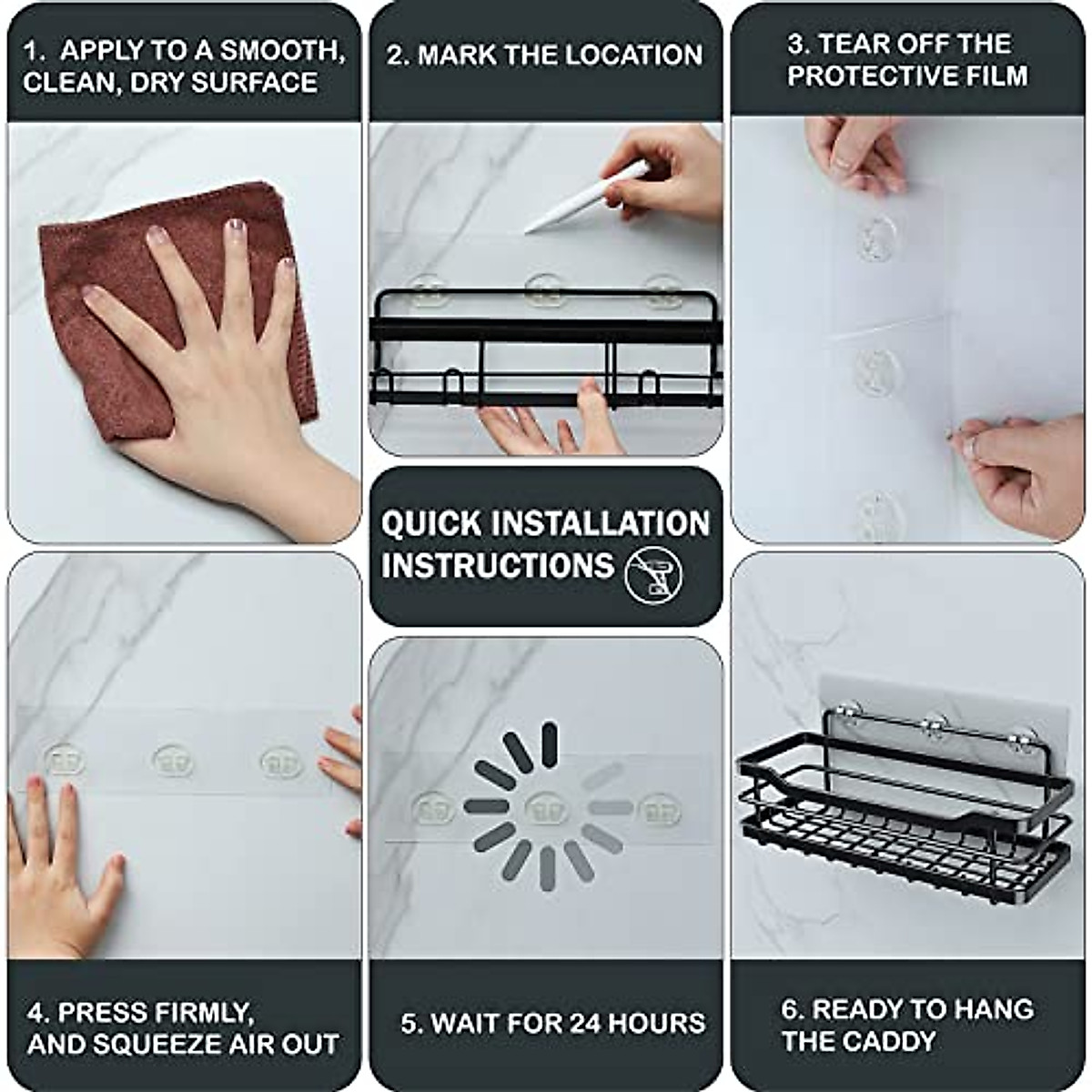 1. APPLY TO A SMOOTH, CLEAN, DRY SURFACE

2. MARK THE LOCATION

3. TEAR OFF THE PROTECTIVE FILM

QUICK INSTALLATION INSTRUCTIONS

4. PRESS FIRMLY, AND SQUEEZE AIR OUT

5. WAIT FOR 24 HOURS

6. READY TO HANG THE CADDY