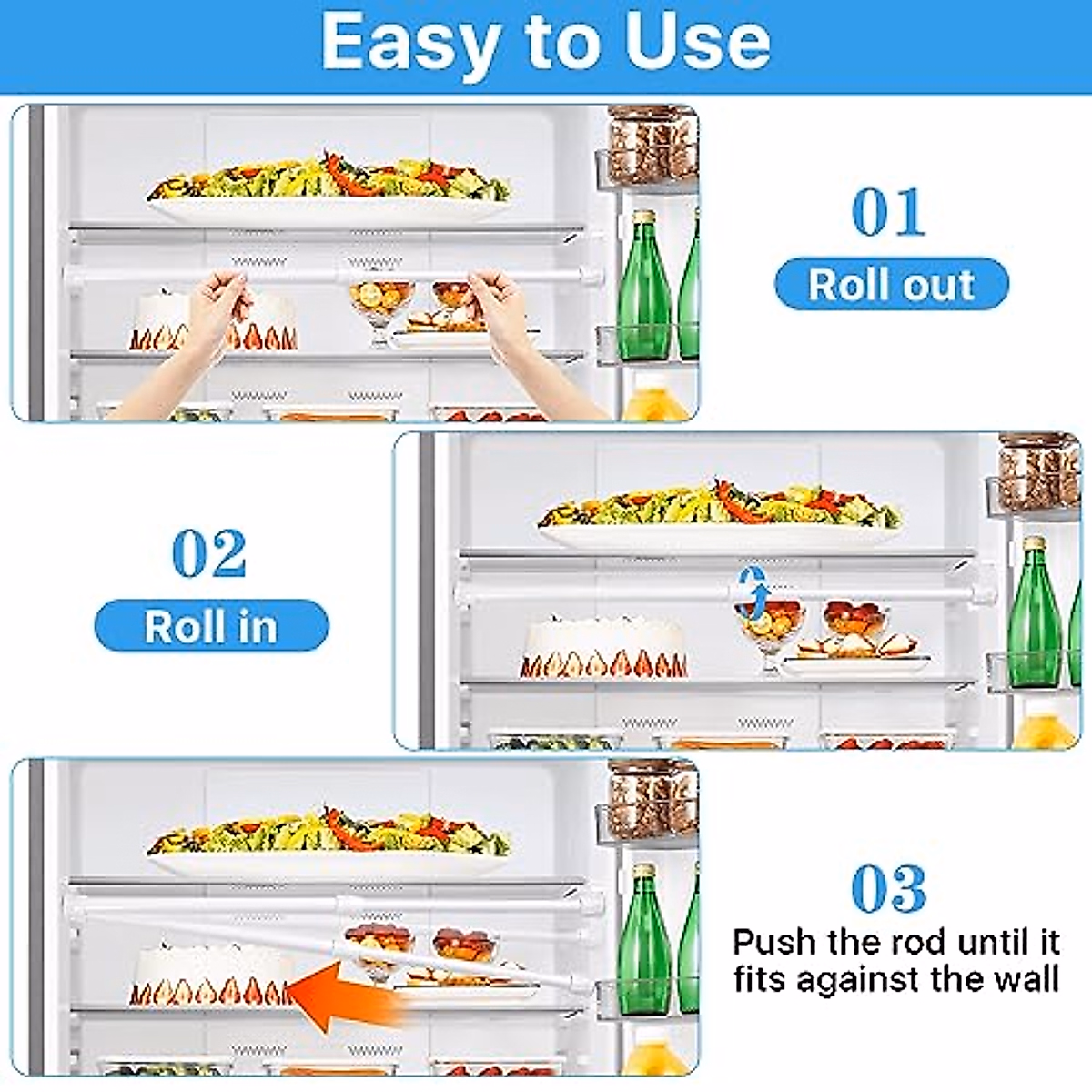 Easy to Use

01
Roll out

02
Roll in

03
Push the rod until it fits against the wall