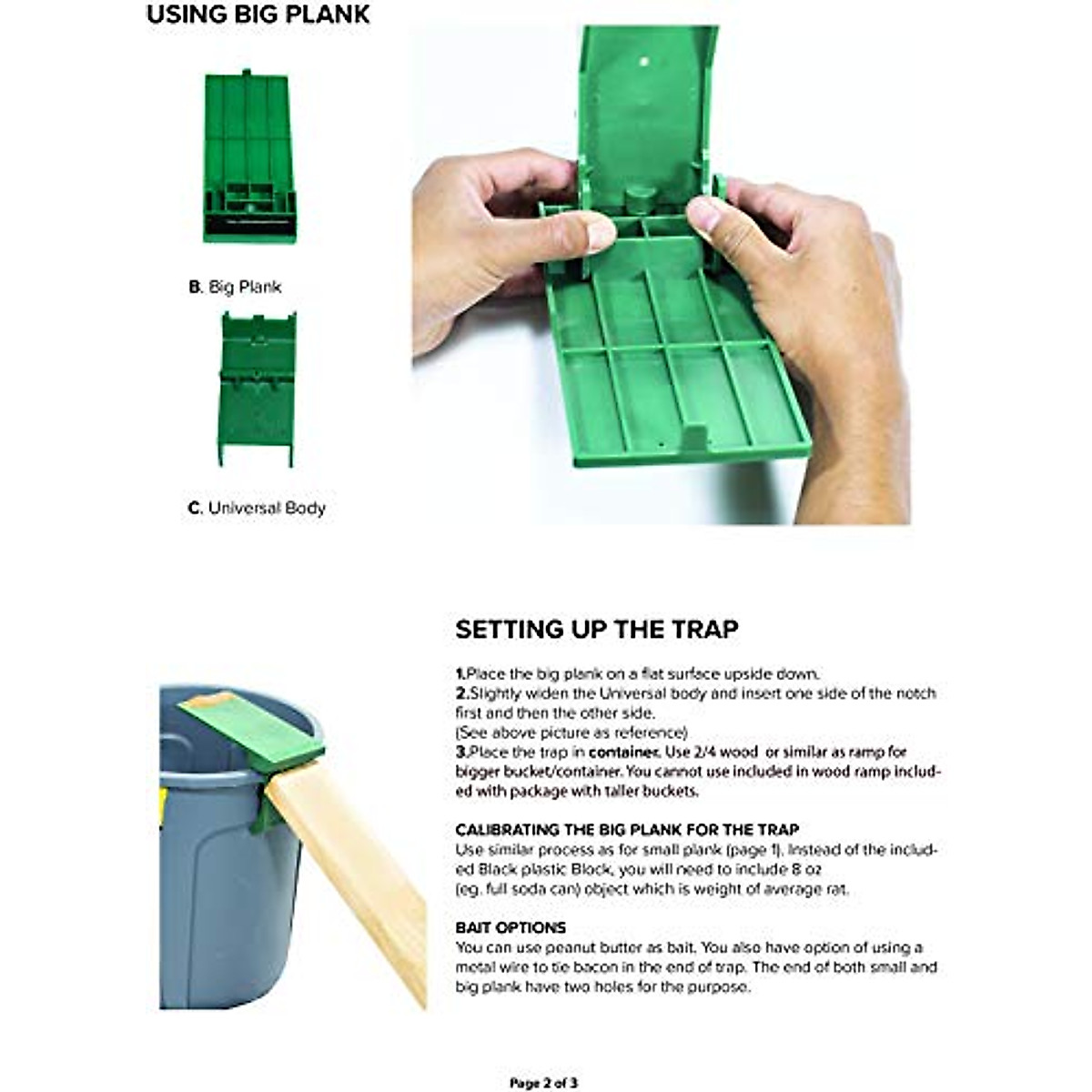 USING BIG PLANK

B. Big Plank

C. Universal Body

SETTING UP THE TRAP

1.Place the big plank on a flat surface upside down.
2.Slightly widen the Universal body and insert one side of the notch first and then the other side.
(See above picture as reference)
3.Place the trap in container. Use 2/4 wood or similar as ramp for bigger bucket/container. You cannot use included in wood ramp included with package with taller buckets.

CALIBRATING THE BIG PLANK FOR THE TRAP
Use similar process as for small plank (page 1). Instead of the included Black plastic Block, you will need to include 8 oz (eg. full soda can) object which is weight of average rat.

BAIT OPTIONS
You can use peanut butter as bait. You also have option of using a metal wire to tie bacon in the end of trap. The end of both small and big plank have two holes for the purpose.

Page 2 of 3