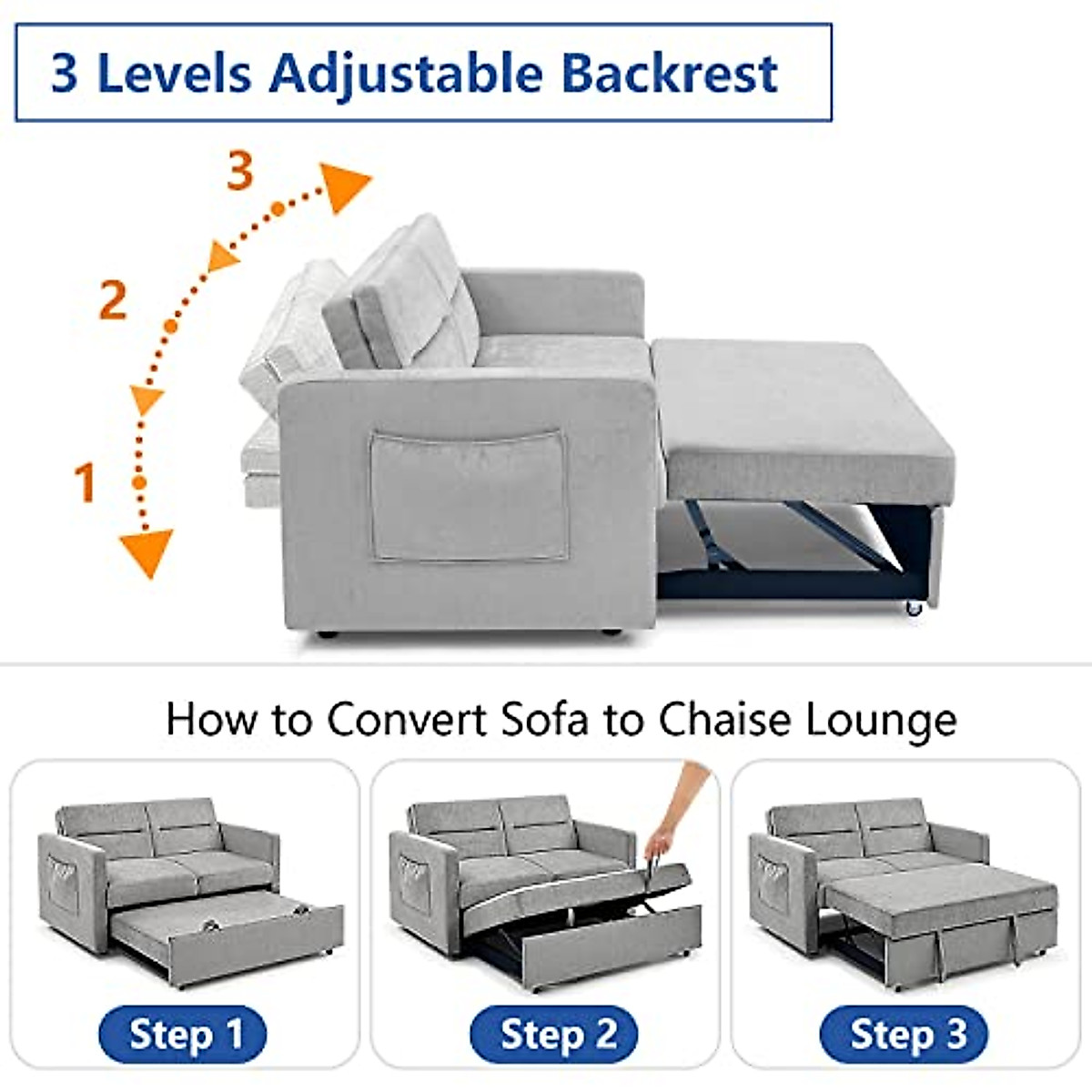 3 Levels Adjustable Backrest

3

2

1

How to Convert Sofa to Chaise Lounge

Step 1

Step 2

Step 3