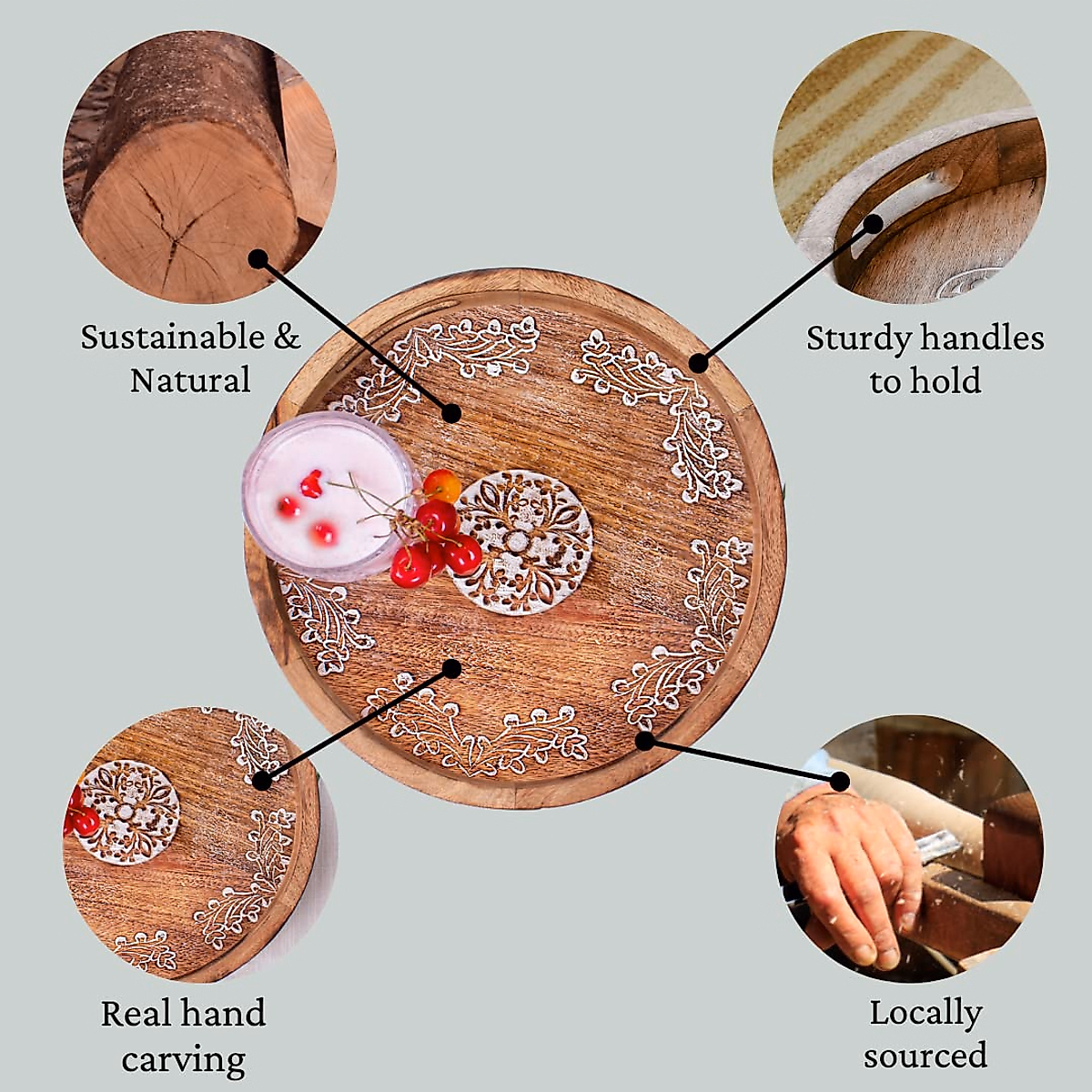 Sustainable & Natural

Sturdy handles to hold

Real hand carving

Locally sourced