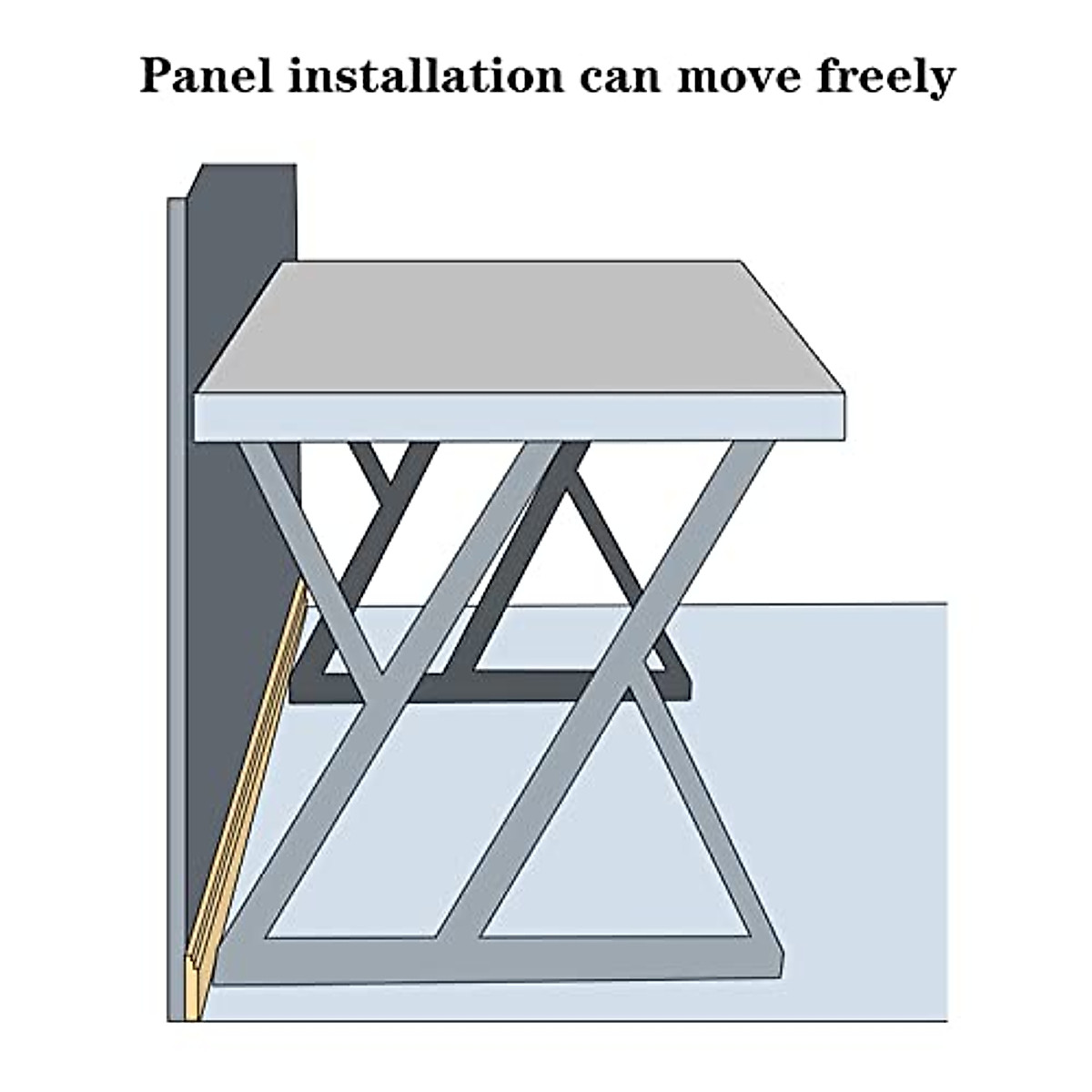 Panel installation can move freely