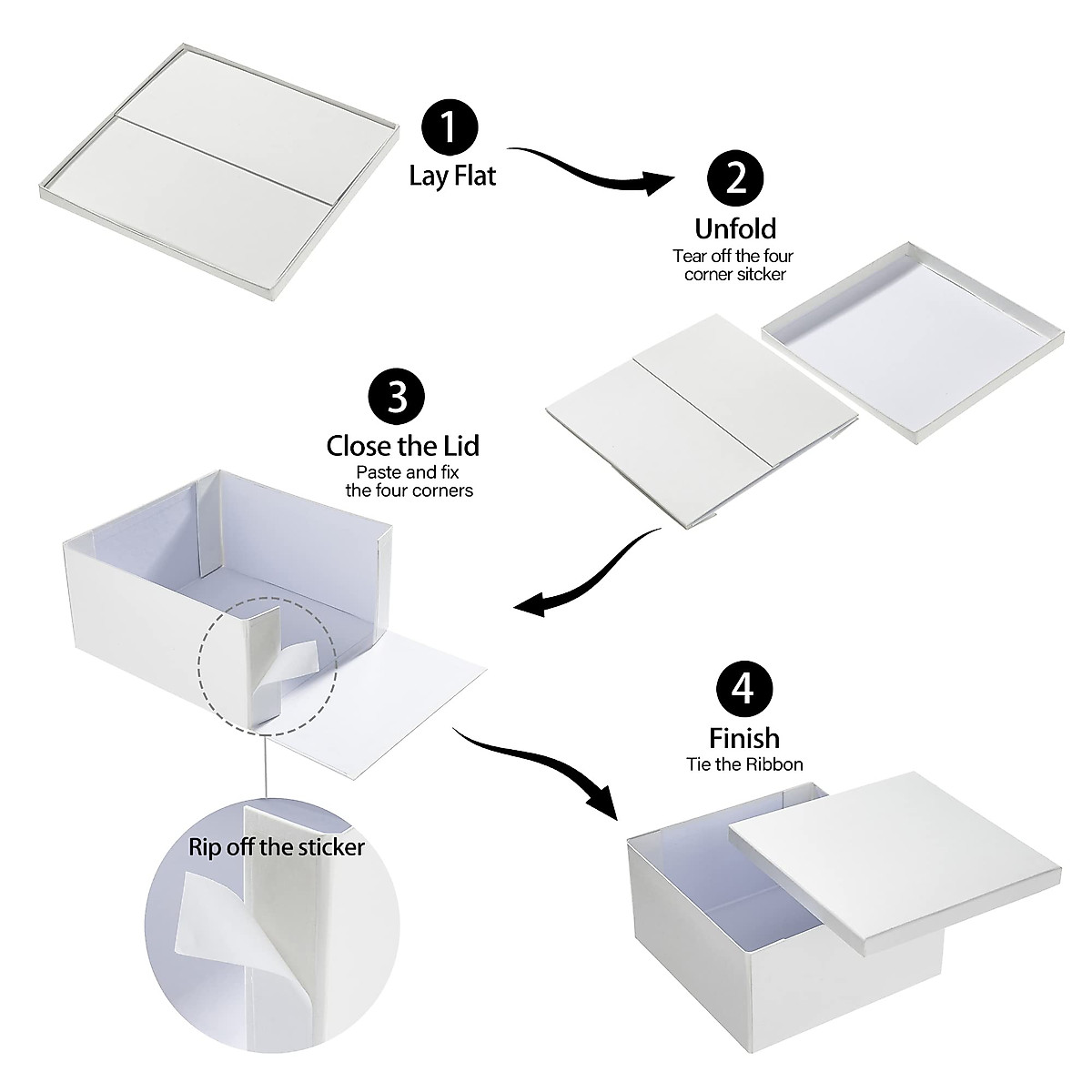 1
Lay Flat

2
Unfold
Tear off the four corner sitcker

3
Close the Lid
Paste and fix the four corners

Rip off the sticker

4
Finish
Tie the Ribbon