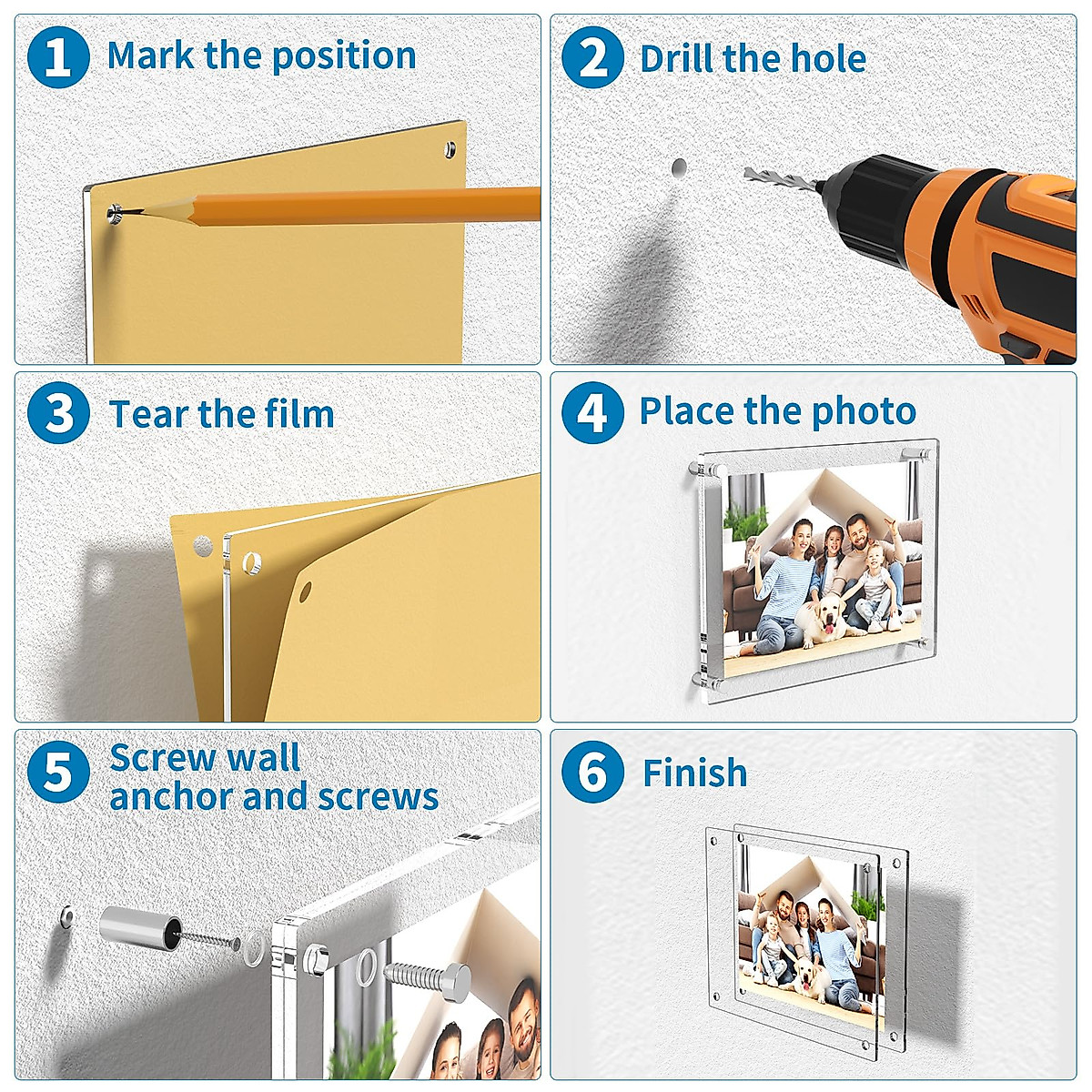 1 Mark the position

2 Drill the hole

3 Tear the film

4 Place the photo

5 Screw wall anchor and screws

6 Finish