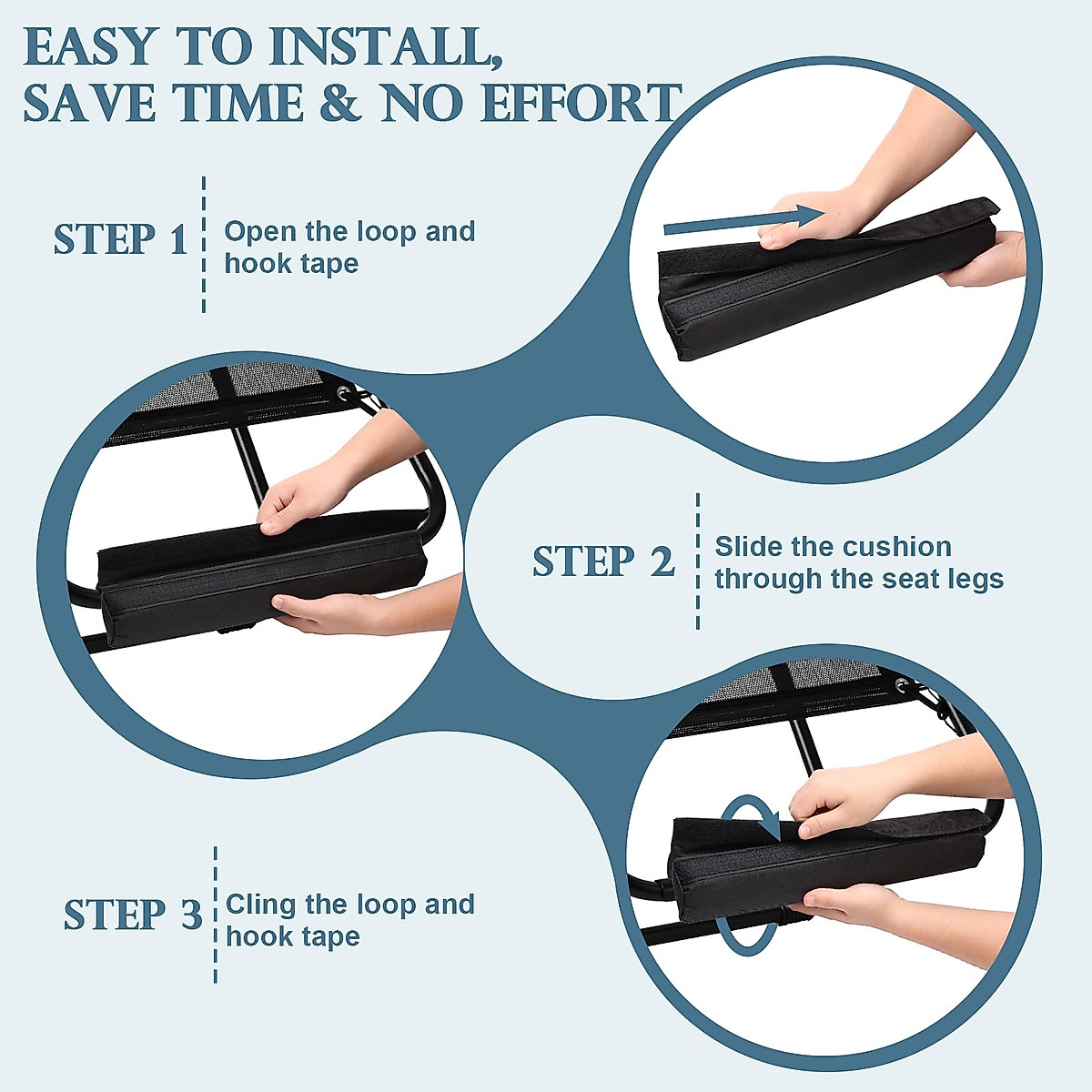 EASY TO INSTALL, SAVE TIME & NO EFFORT

STEP 1

Open the loop and hook tape

STEP 2

Slide the cushion through the seat legs

STEP 3

Cling the loop and hook tape