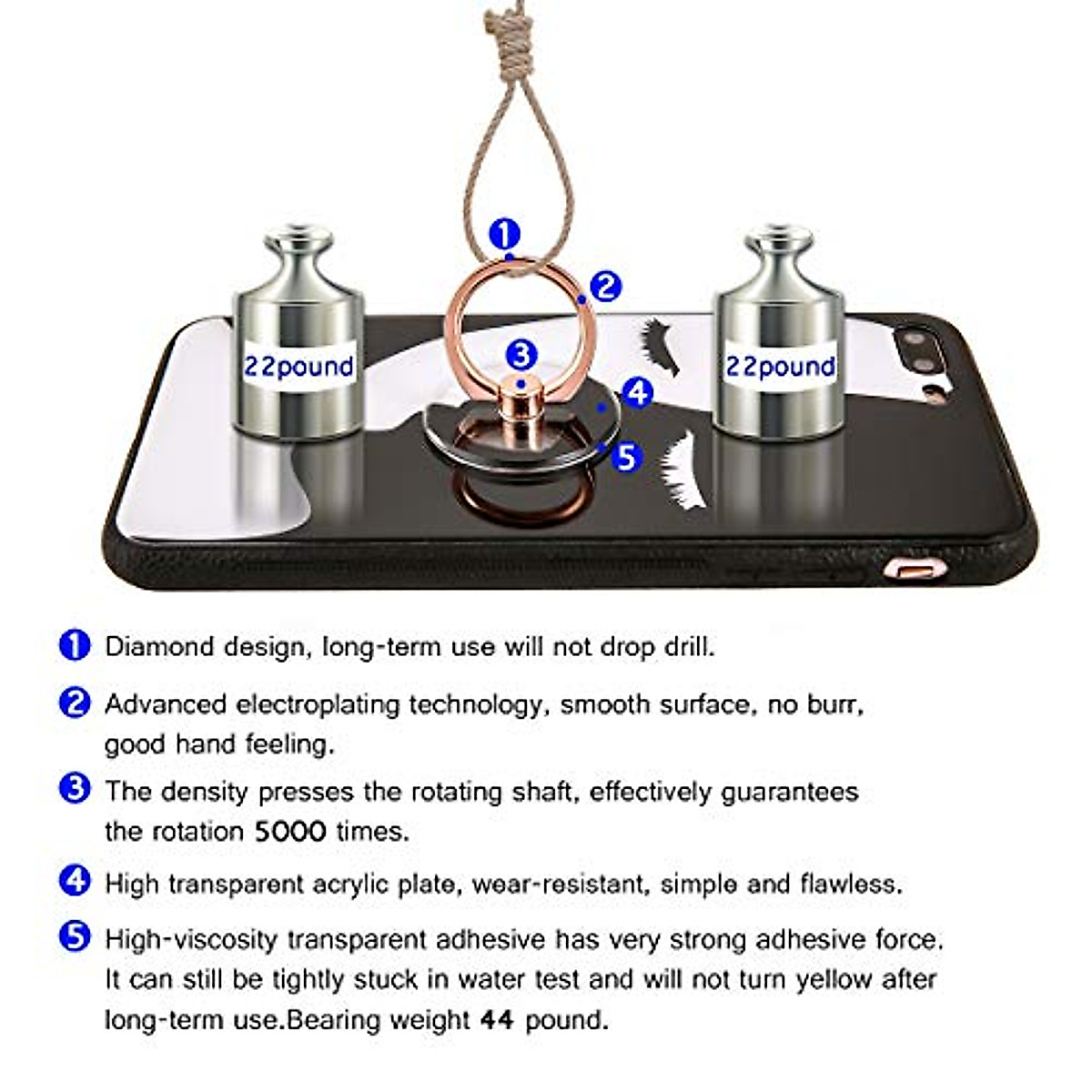 1
2
22pound
3
22pound
4
5

1 Diamond design, long-term use will not drop drill.

2 Advanced electroplating technology, smooth surface, no burr, good hand feeling.

3 The density presses the rotating shaft, effectively guarantees the rotation 5000 times.

4 High transparent acrylic plate, wear-resistant, simple and flawless.

5 High-viscosity transparent adhesive has very strong adhesive force. It can still be tightly stuck in water test and will not turn yellow after long-term use.Bearing weight 44 pound.