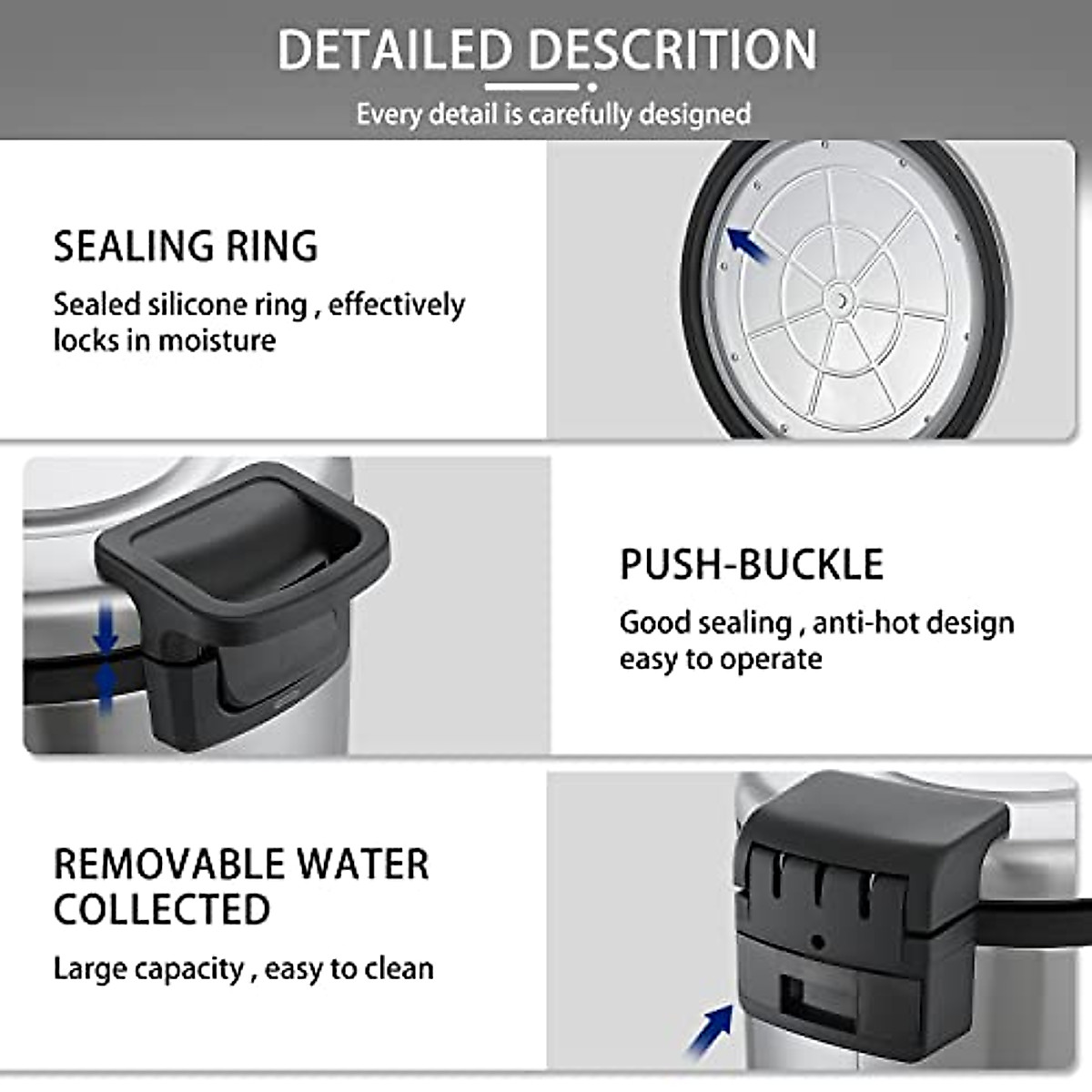 DETAILED DESCRITION

Every detail is carefully designed

SEALING RING

Sealed silicone ring , effectively locks in moisture

PUSH-BUCKLE

Good sealing , anti-hot design easy to operate

REMOVABLE WATER COLLECTED

Large capacity , easy to clean