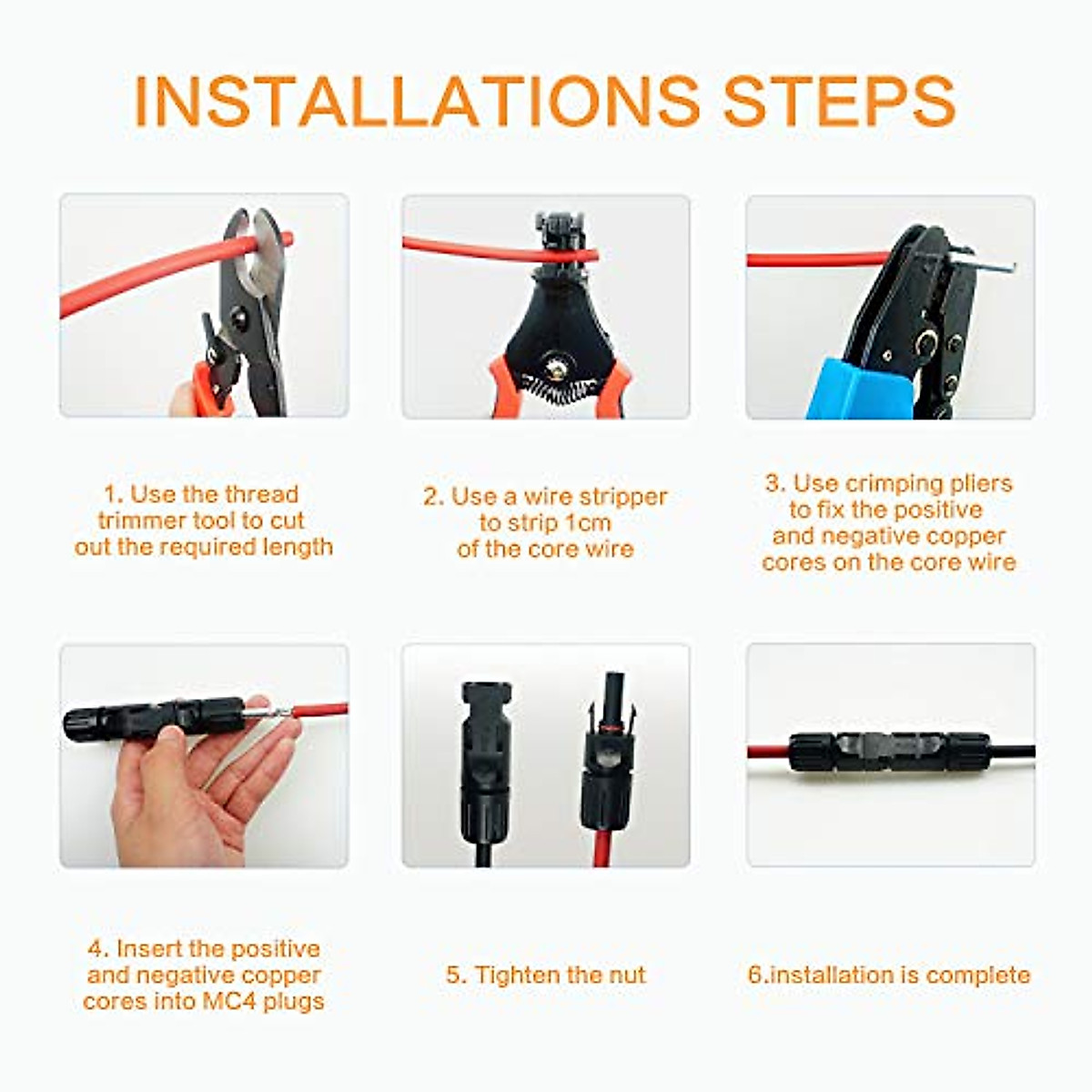 INSTALLATIONS STEPS

1. Use the thread trimmer tool to cut out the required length

2. Use a wire stripper to strip 1cm of the core wire

3. Use crimping pliers to fix the positive and negative copper cores on the core wire

4. Insert the positive and negative copper cores into MC4 plugs

5. Tighten the nut

6.installation is complete