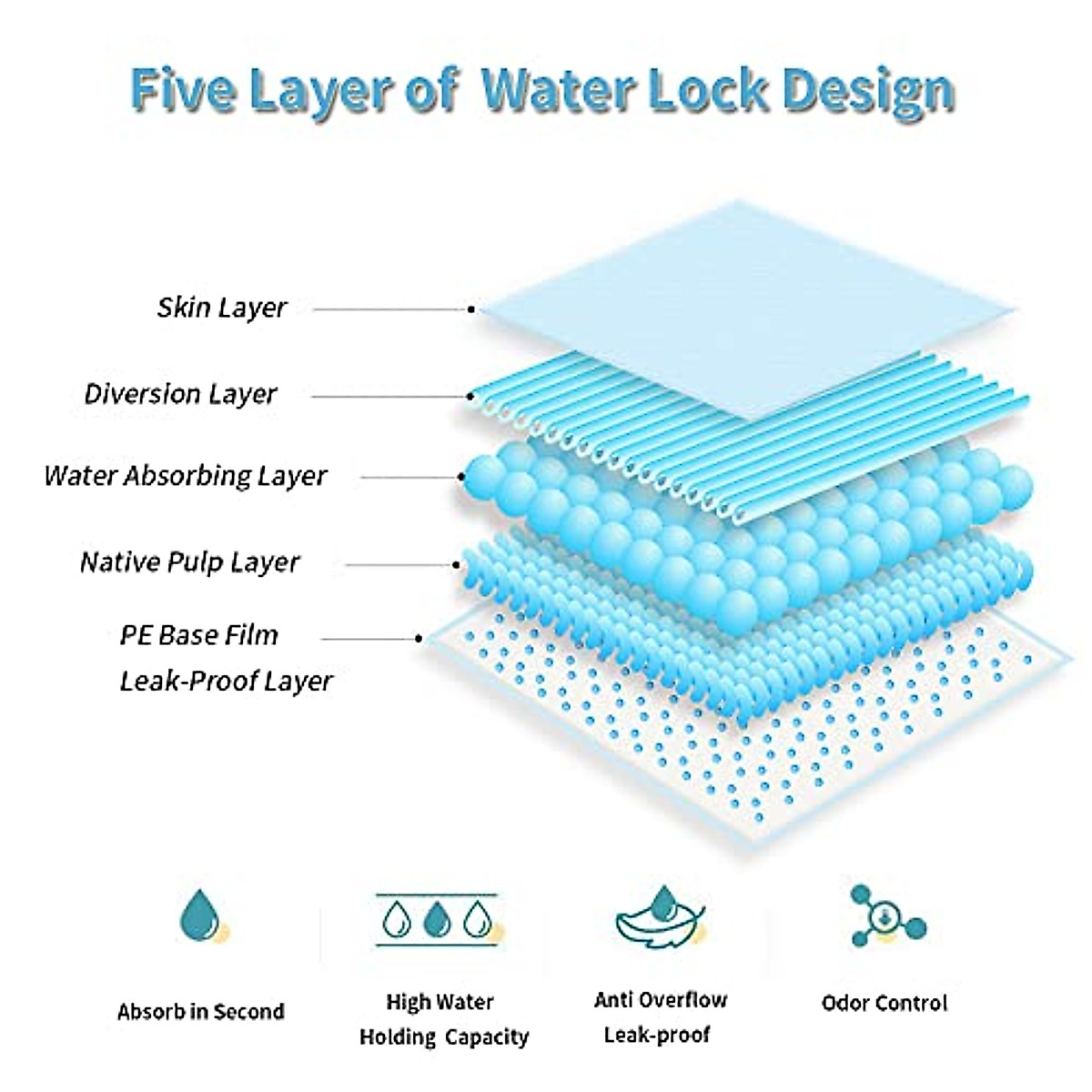 Five Layer of Water Lock Design

Skin Layer

Diversion Layer

Water Absorbing Layer

Native Pulp Layer

PE Base Film
Leak-Proof Layer

Absorb in Second

High Water
Holding Capacity

Anti Overflow
Leak-proof

Odor Control