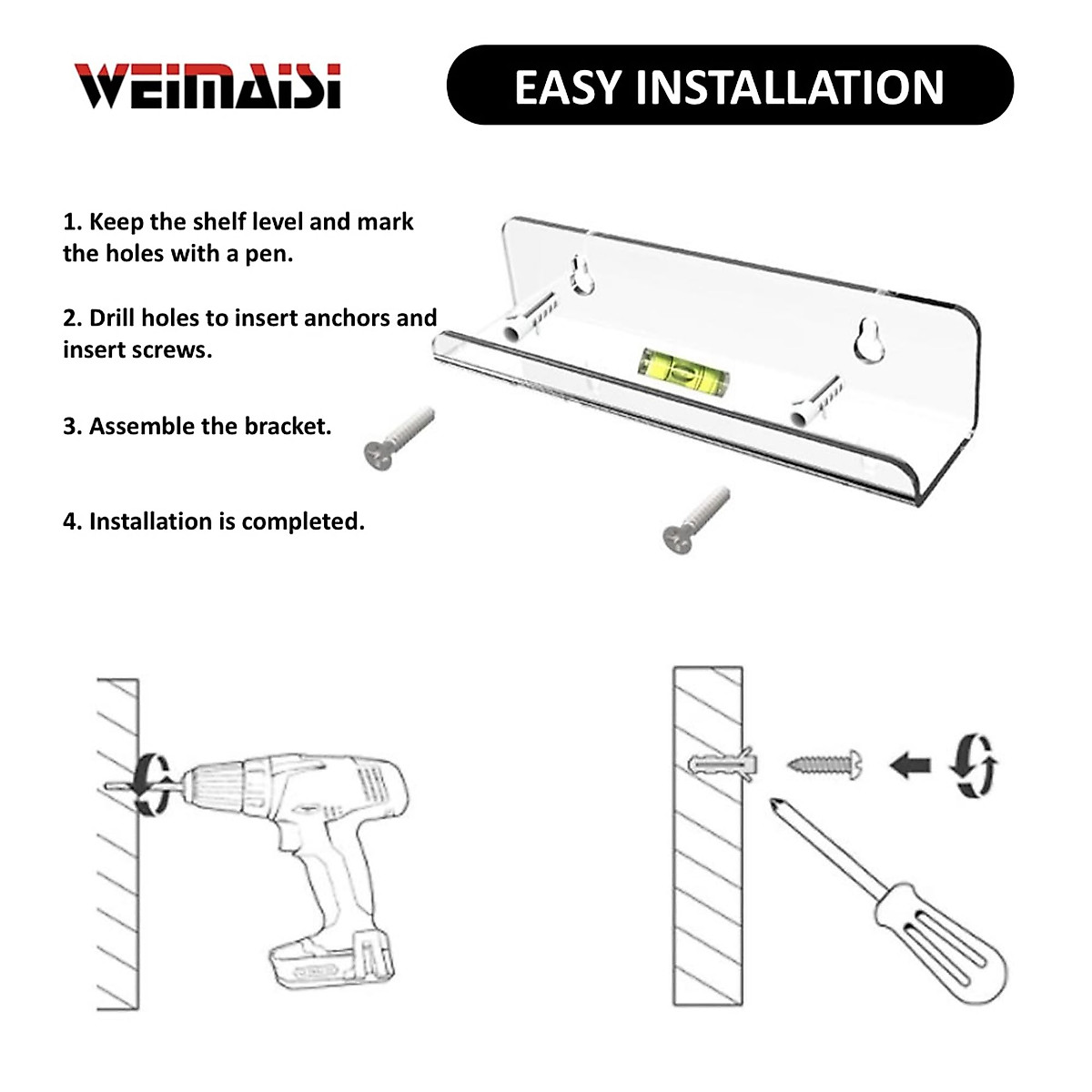 WEIMAISI

EASY INSTALLATION

1. Keep the shelf level and mark the holes with a pen.

2. Drill holes to insert anchors and insert screws.

3. Assemble the bracket.

4. Installation is completed.