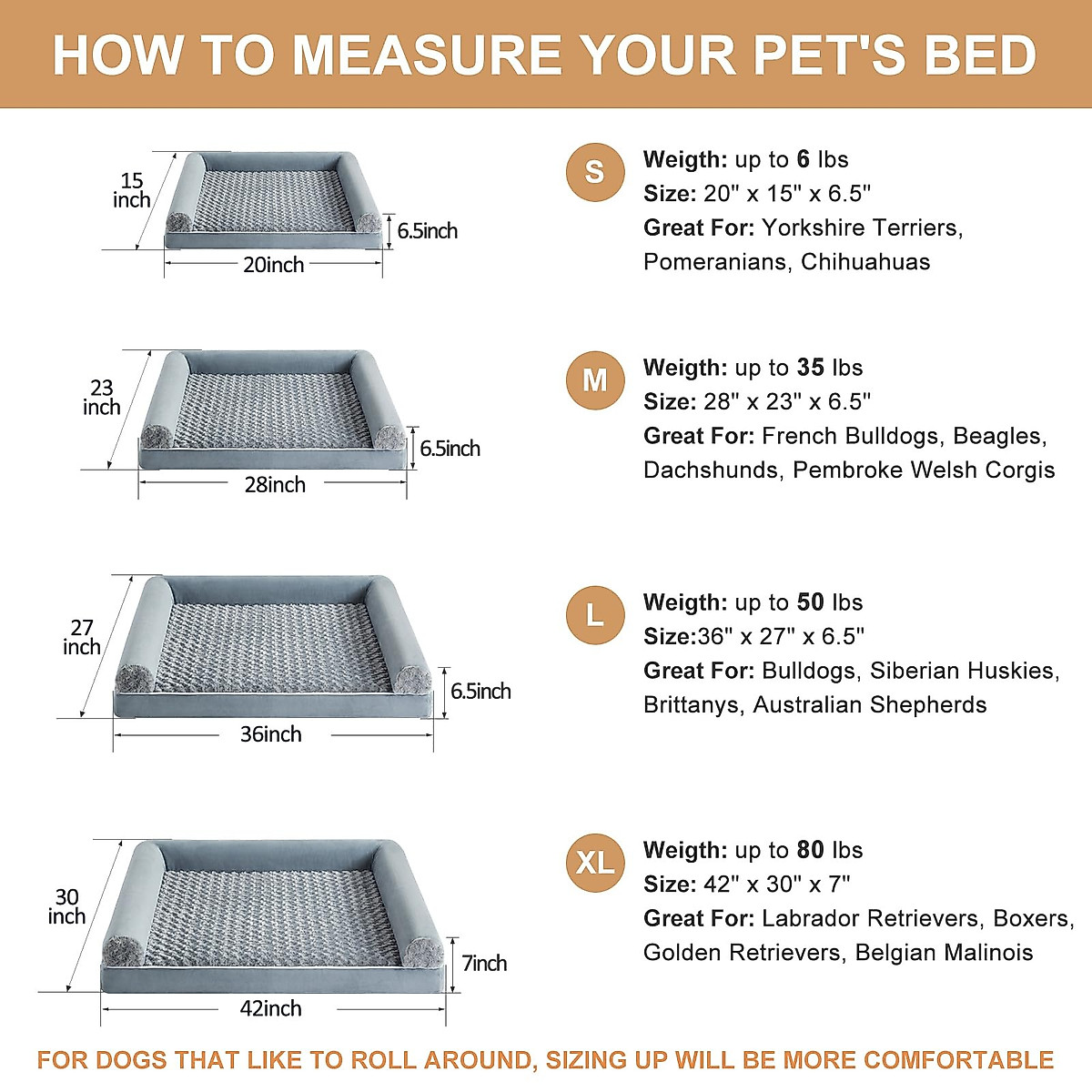 HOW TO MEASURE YOUR PET'S BED

15 inch
6.5inch
20inch

S
Weigth: up to 6 lbs
Size: 20" x 15" x 6.5"
Great For: Yorkshire Terriers, Pomeranians, Chihuahuas

23 inch
6.5inch
28inch

M
Weigth: up to 35 lbs
Size: 28" x 23" x 6.5"
Great For: French Bulldogs, Beagles, Dachshunds, Pembroke Welsh Corgis

27 inch
6.5inch
36inch

L
Weigth: up to 50 lbs
Size:36" x 27" x 6.5"
Great For: Bulldogs, Siberian Huskies, Brittanys, Australian Shepherds

30 inch
7inch
42inch

XL
Weigth: up to 80 lbs
Size: 42" x 30" x 7"
Great For: Labrador Retrievers, Boxers, Golden Retrievers, Belgian Malinois

FOR DOGS THAT LIKE TO ROLL AROUND, SIZING UP WILL BE MORE COMFORTABLE