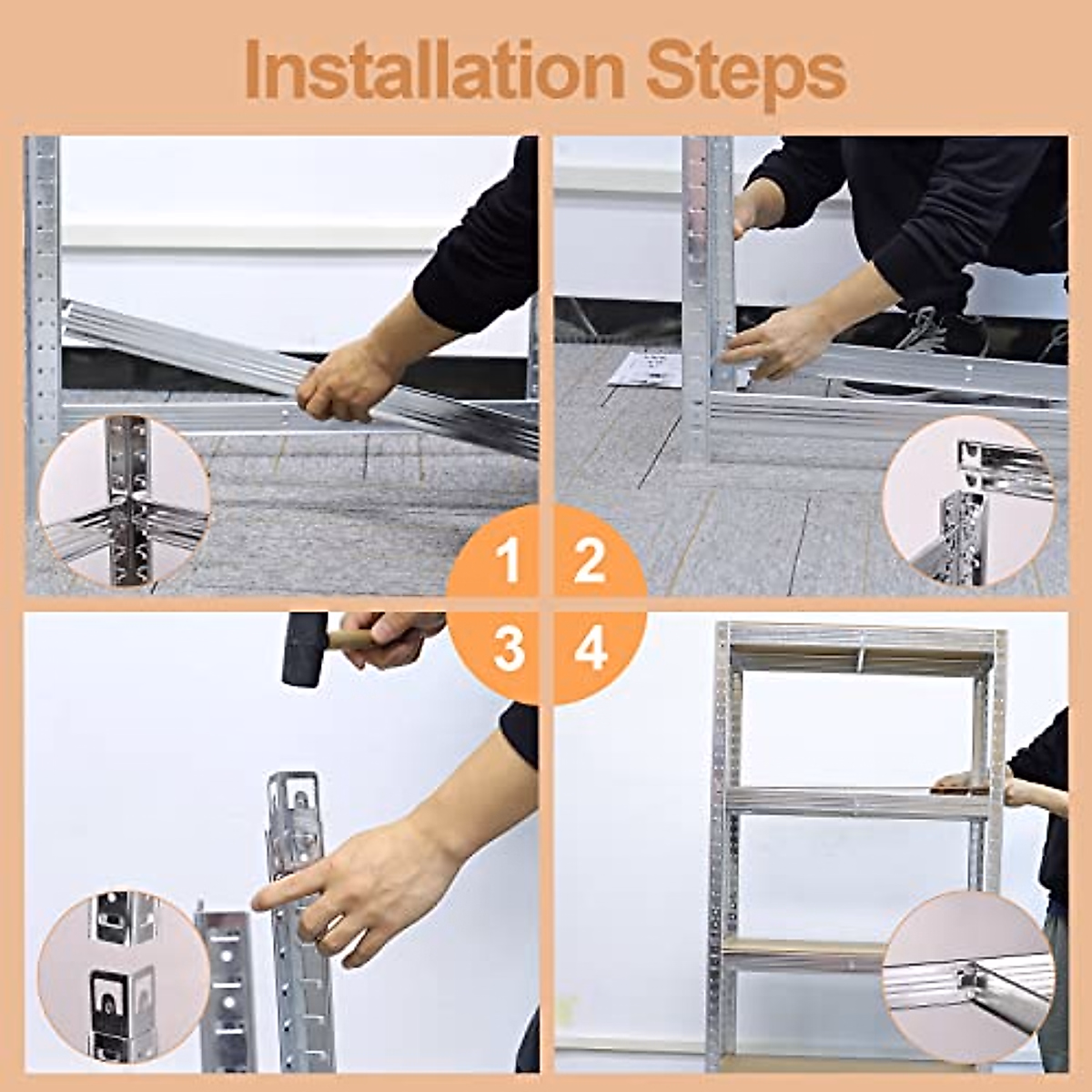 Installation Steps

1

2

3

4