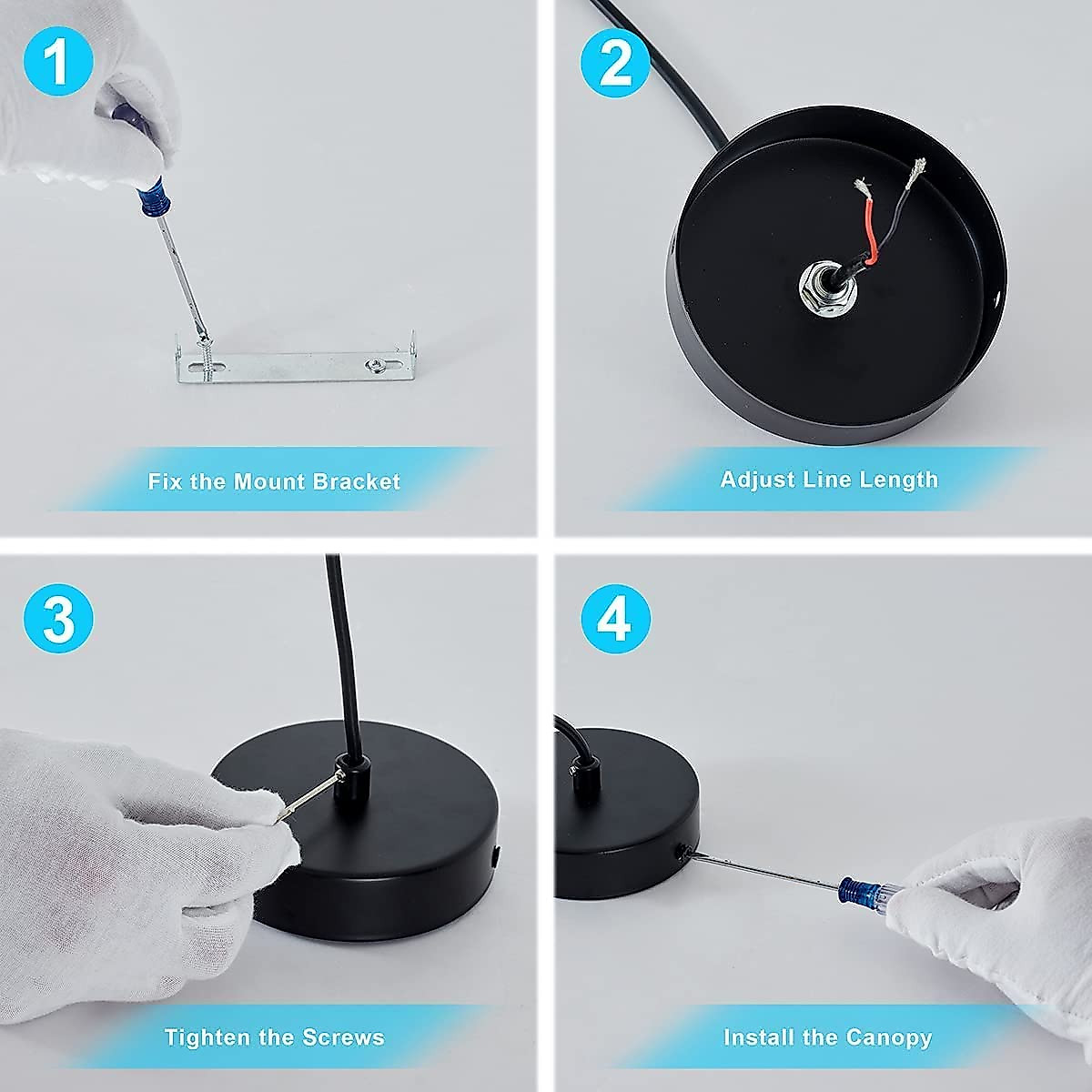 1

Fix the Mount Bracket

2

Adjust Line Length

3

Tighten the Screws

4

Install the Canopy