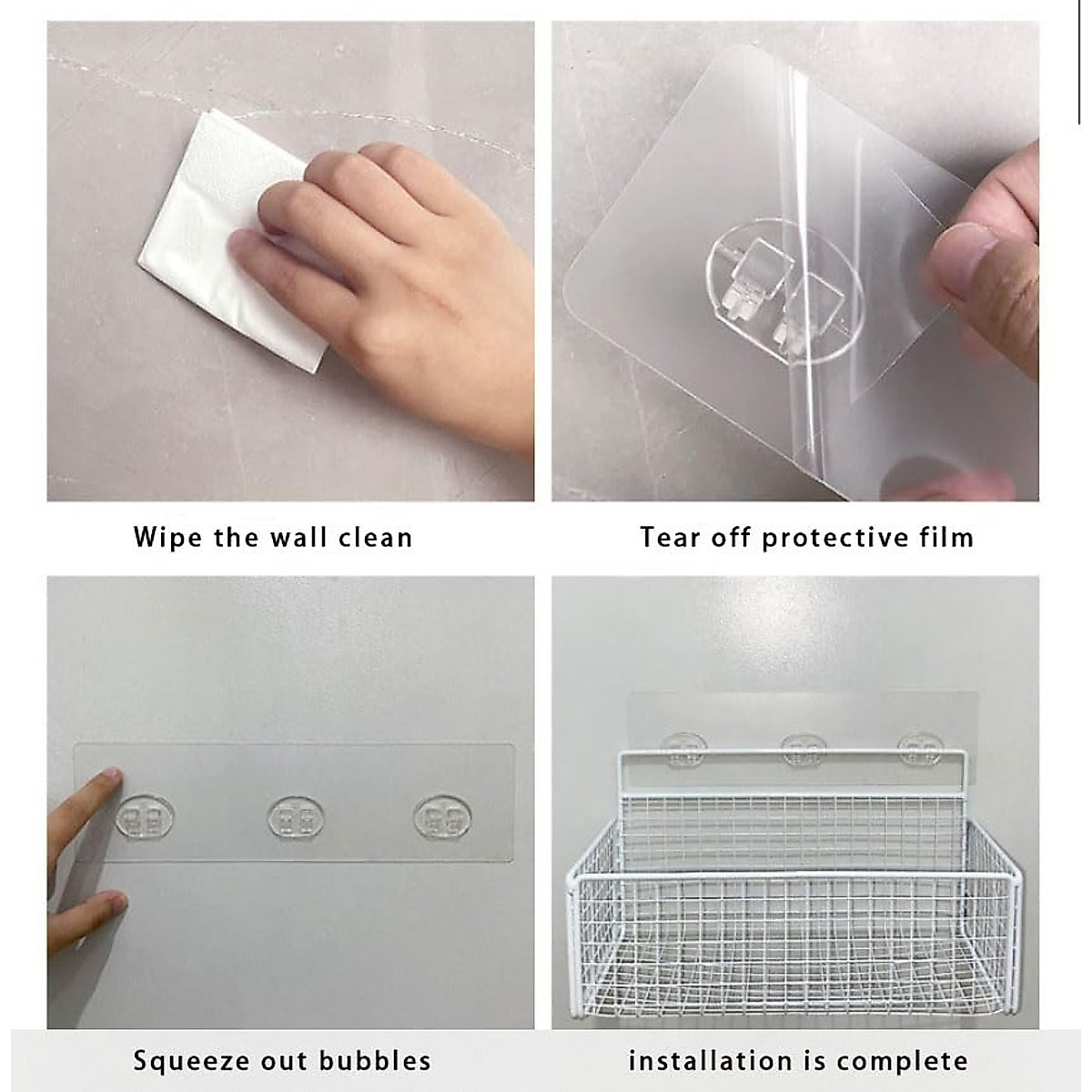 Wipe the wall clean

Tear off protective film

Squeeze out bubbles

installation is complete