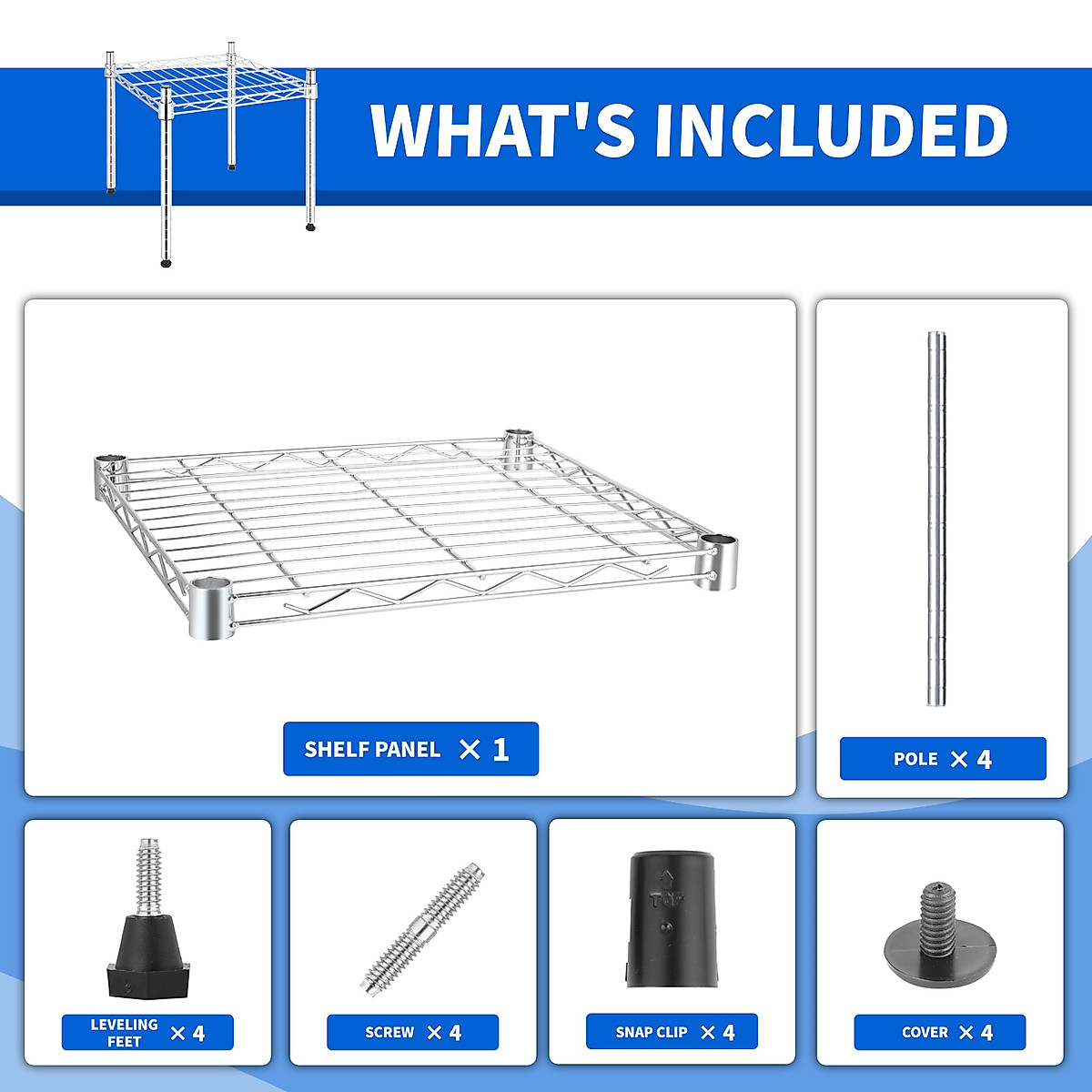 WHAT'S INCLUDED

SHELF PANEL × 1

POLE × 4

LEVELING FEET × 4

SCREW × 4

TOP

SNAP CLIP × 4

COVER × 4