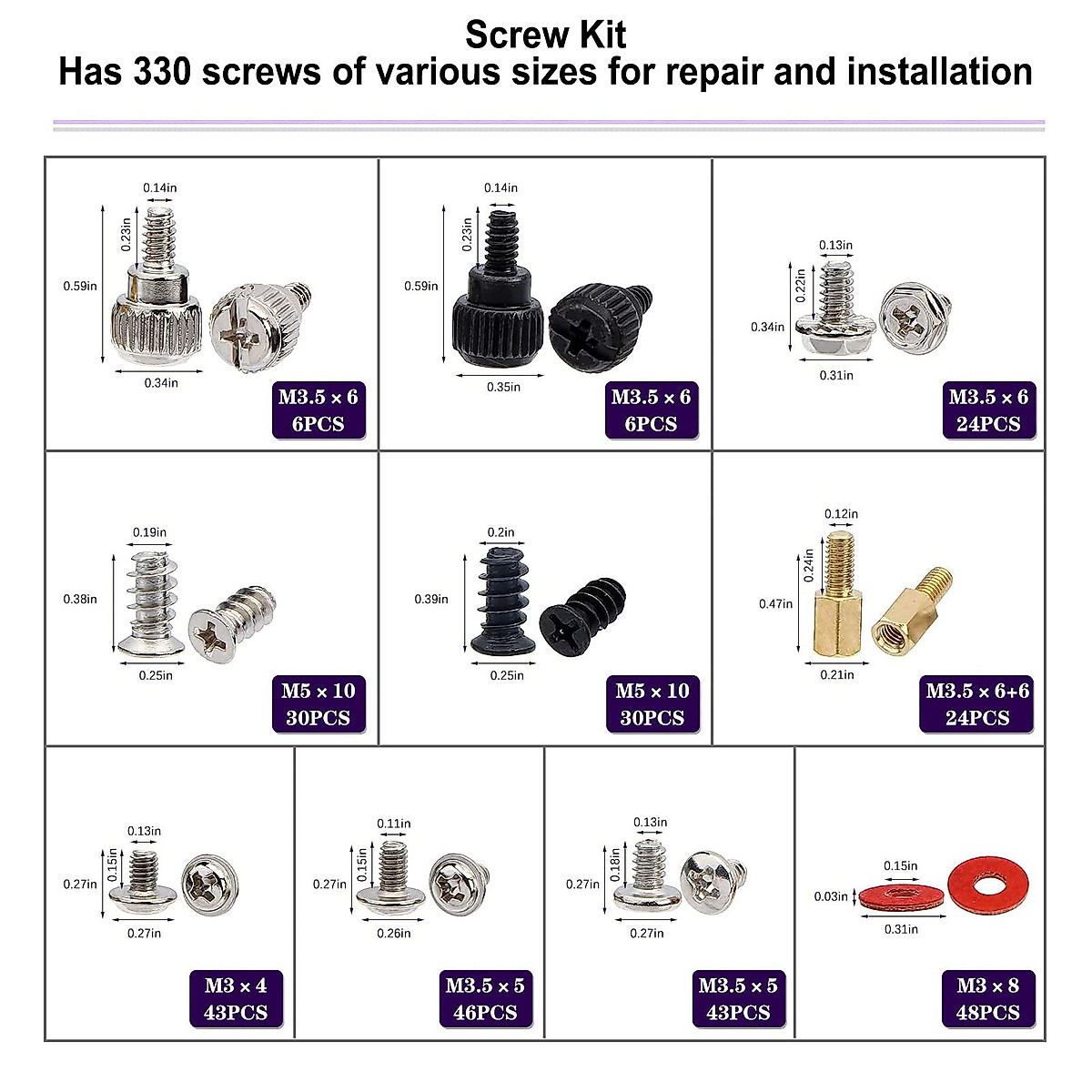 Screw Kit
Has 330 screws of various sizes for repair and installation

0.14in
0.23in
0.59in
0.34in
M3.5 × 6
6PCS

0.14in
0.23in
0.59in
0.35in
M3.5 × 6
6PCS

0.13in
0.22in
0.34in
0.31in
M3.5 × 6
24PCS

0.19in
0.38in
0.25in
M5 × 10
30PCS

0.2in
0.39in
0.25in
M5 × 10
30PCS

0.12in
0.24in
0.47in
0.21in
M3.5 × 6+6
24PCS

0.13in
0.15in
0.27in
0.27in
M3 × 4
43PCS

0.11in
0.15in
0.27in
0.26in
M3.5 × 5
46PCS

0.13in
0.18in
0.27in
0.27in
M3.5 × 5
43PCS

0.15in
0.03in
0.31in
M3 × 8
48PCS