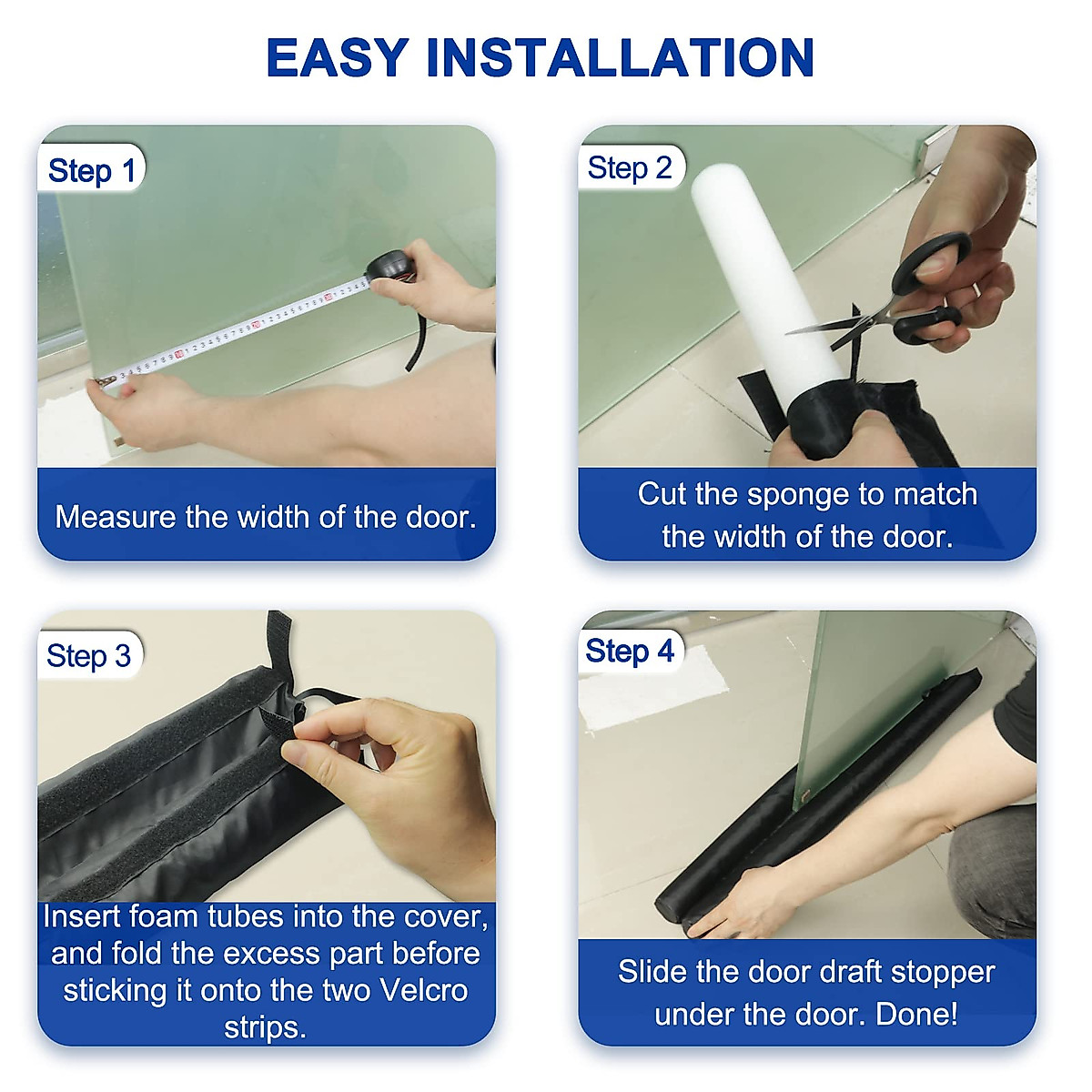 EASY INSTALLATION

Step 1

Measure the width of the door.

Step 2

Cut the sponge to match the width of the door.

Step 3

Insert foam tubes into the cover, and fold the excess part before sticking it onto the two Velcro strips.

Step 4

Slide the door draft stopper under the door. Done!