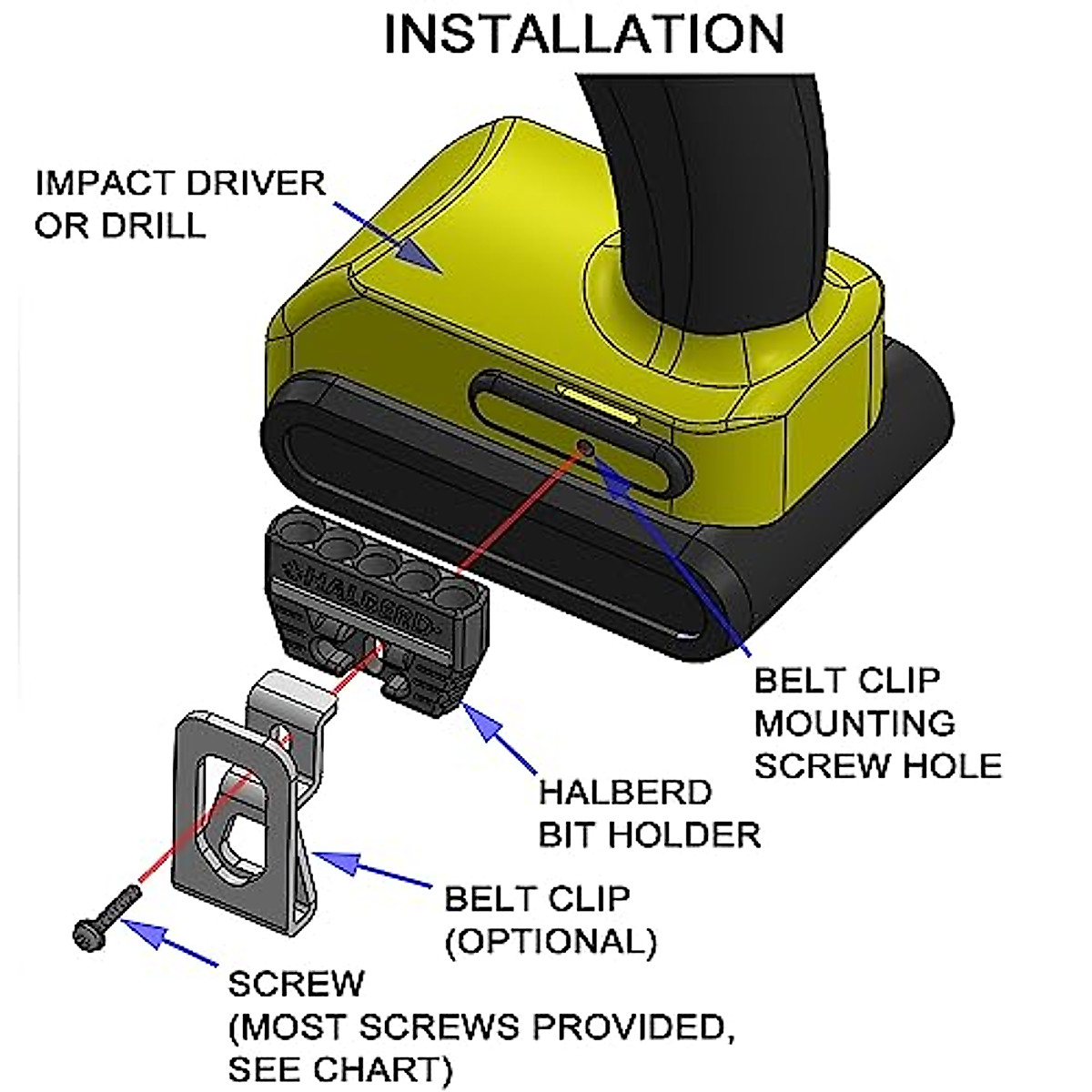 INSTALLATION

IMPACT DRIVER OR DRILL

HALBERD

BELT CLIP MOUNTING SCREW HOLE

HALBERD BIT HOLDER

BELT CLIP (OPTIONAL)

SCREW (MOST SCREWS PROVIDED, SEE CHART)