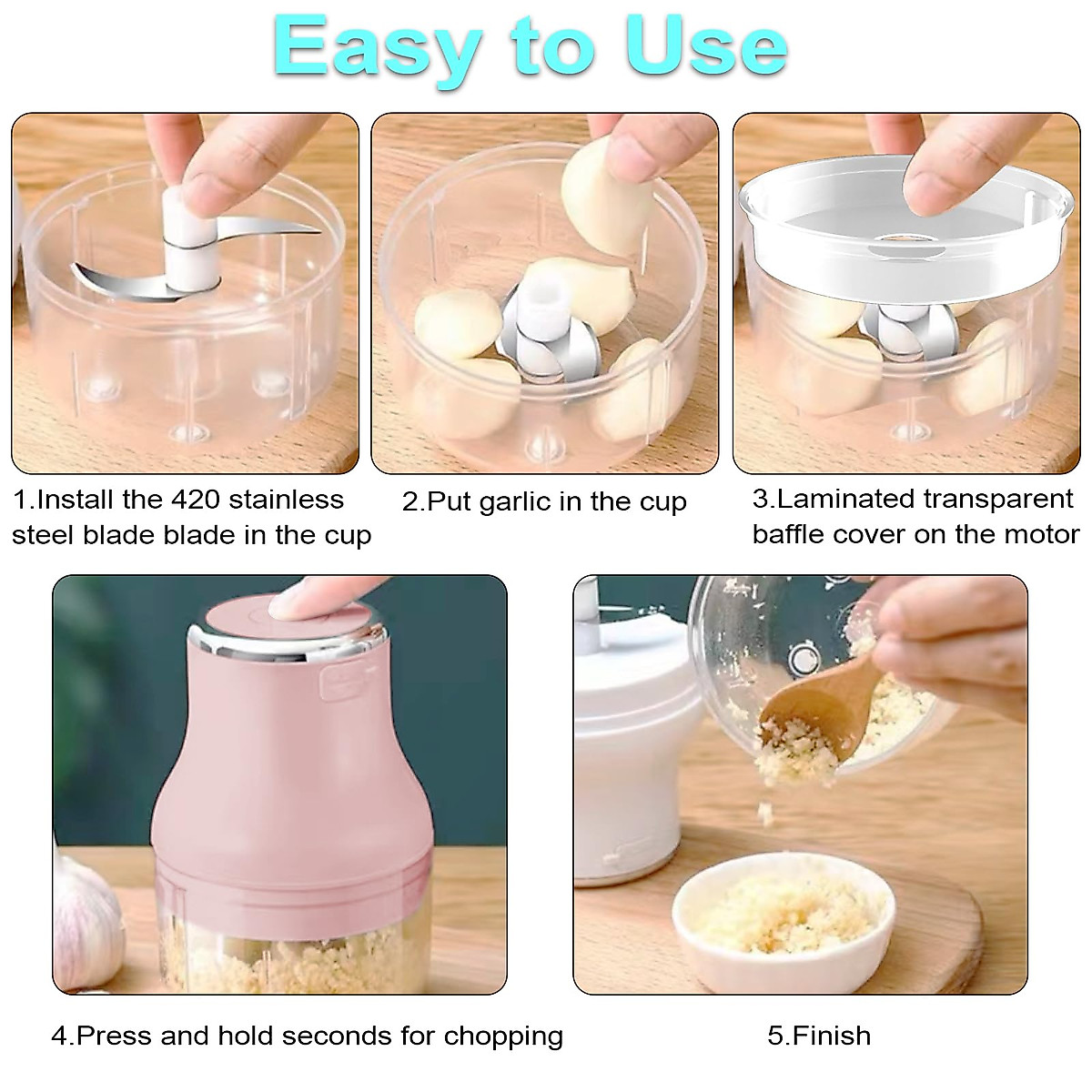 Easy to Use

1.Install the 420 stainless steel blade blade in the cup

2.Put garlic in the cup

3.Laminated transparent baffle cover on the motor

4.Press and hold seconds for chopping

5.Finish