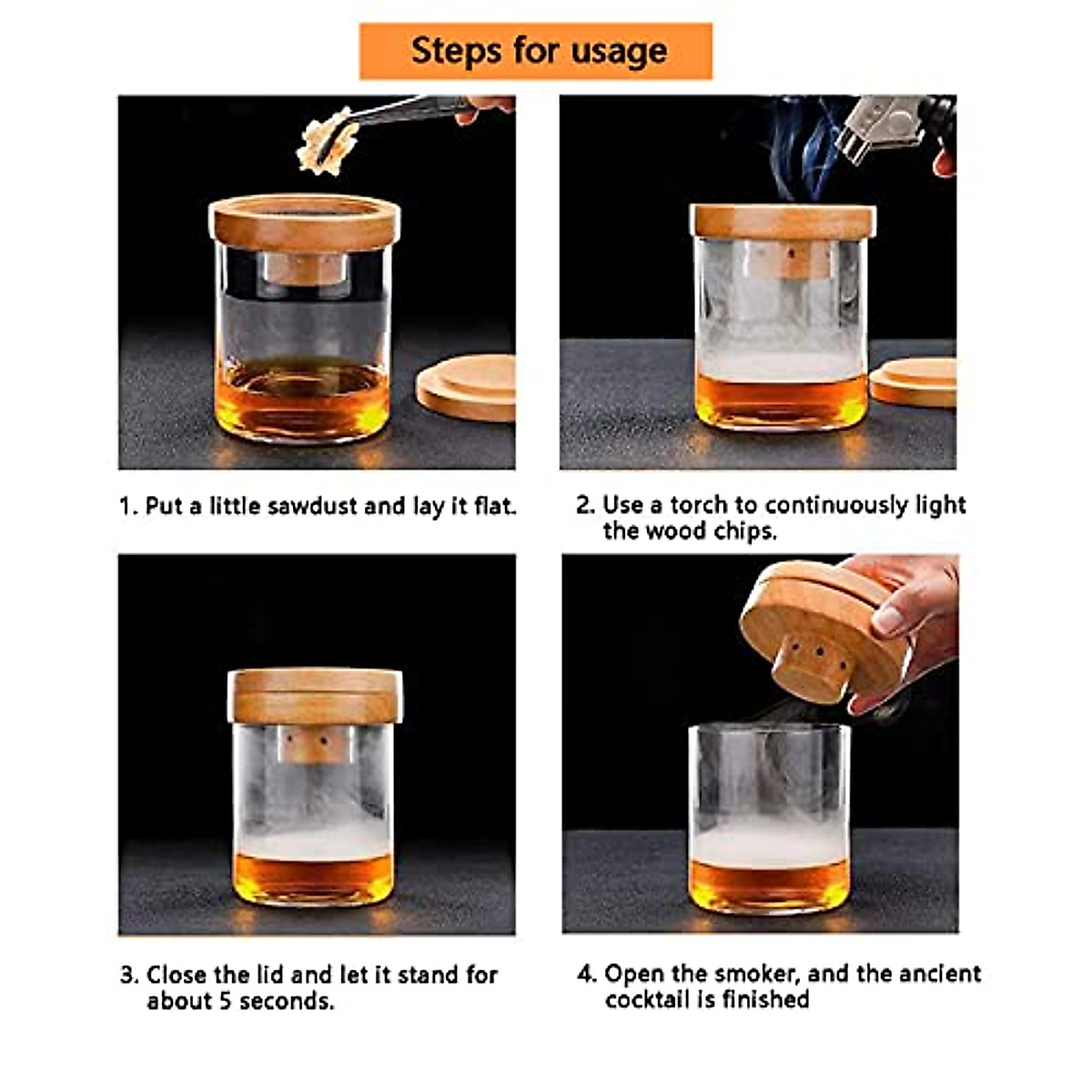 Steps for usage

1. Put a little sawdust and lay it flat.

2. Use a torch to continuously light the wood chips.

3. Close the lid and let it stand for about 5 seconds.

4. Open the smoker, and the ancient cocktail is finished