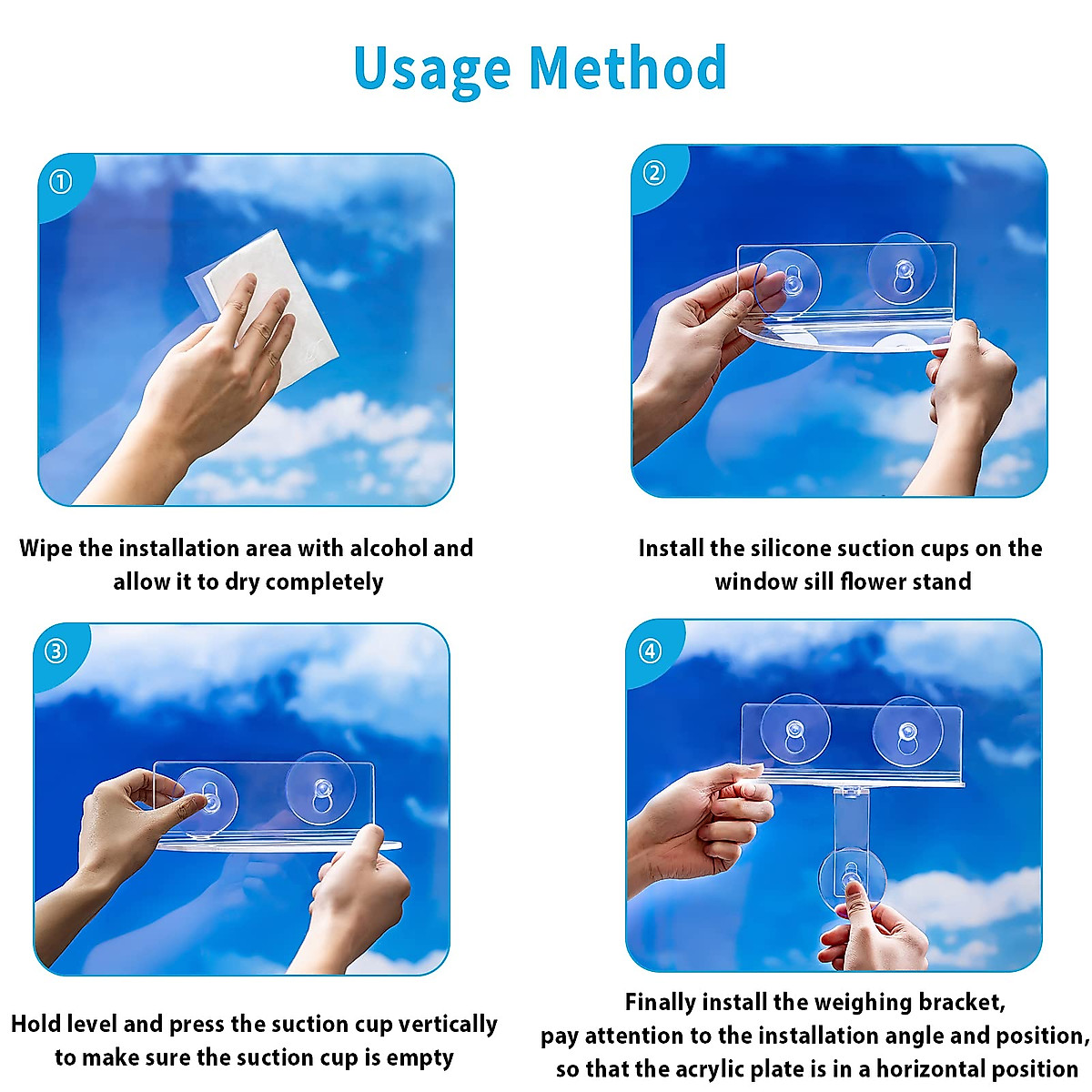 Usage Method

①

Wipe the installation area with alcohol and allow it to dry completely

②

Install the silicone suction cups on the window sill flower stand

③

Hold level and press the suction cup vertically to make sure the suction cup is empty

④

Finally install the weighing bracket, pay attention to the installation angle and position, so that the acrylic plate is in a horizontal position