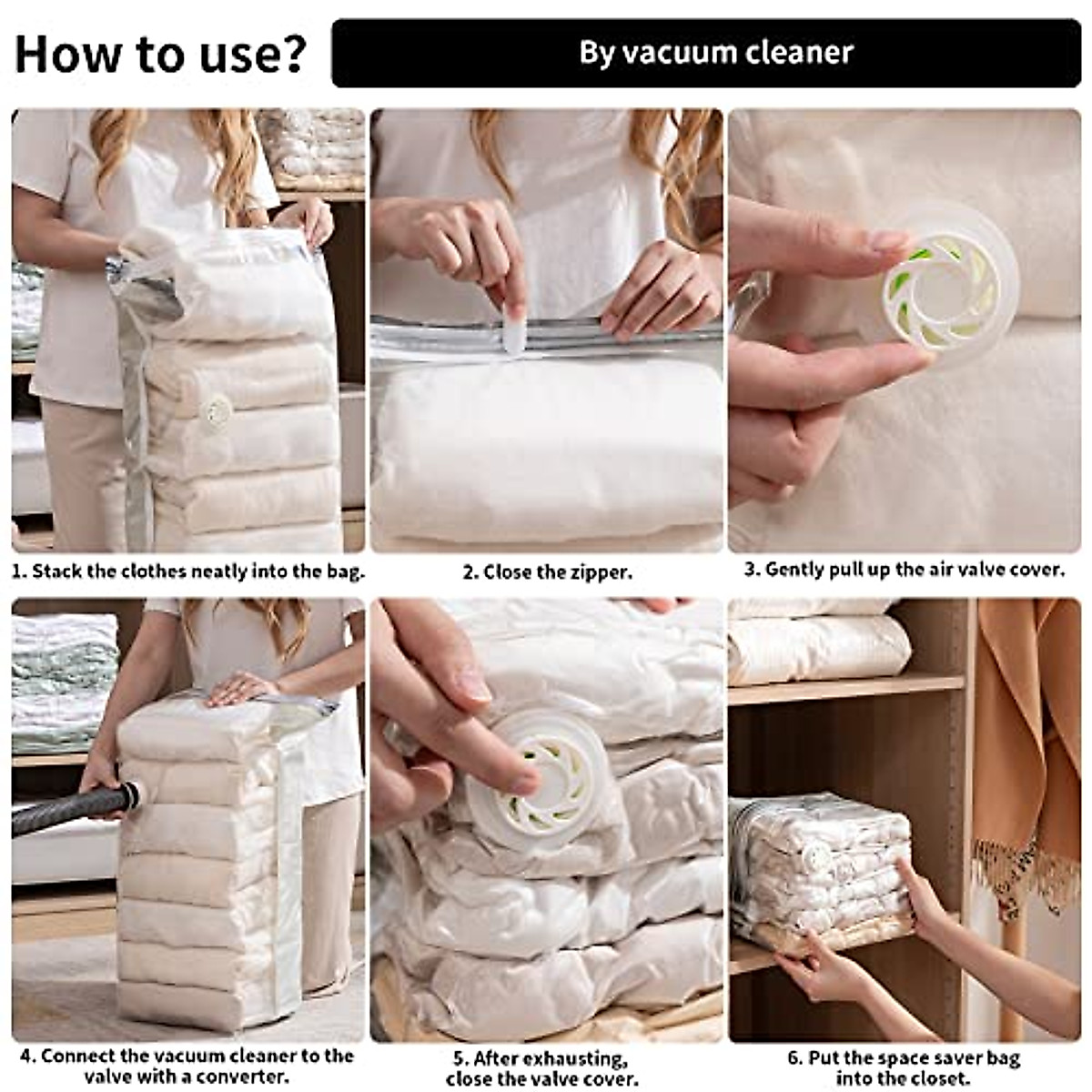 How to use?

By vacuum cleaner

1. Stack the clothes neatly into the bag.

2. Close the zipper.

3. Gently pull up the air valve cover.

4. Connect the vacuum cleaner to the valve with a converter.

5. After exhausting, close the valve cover.

6. Put the space saver bag into the closet.